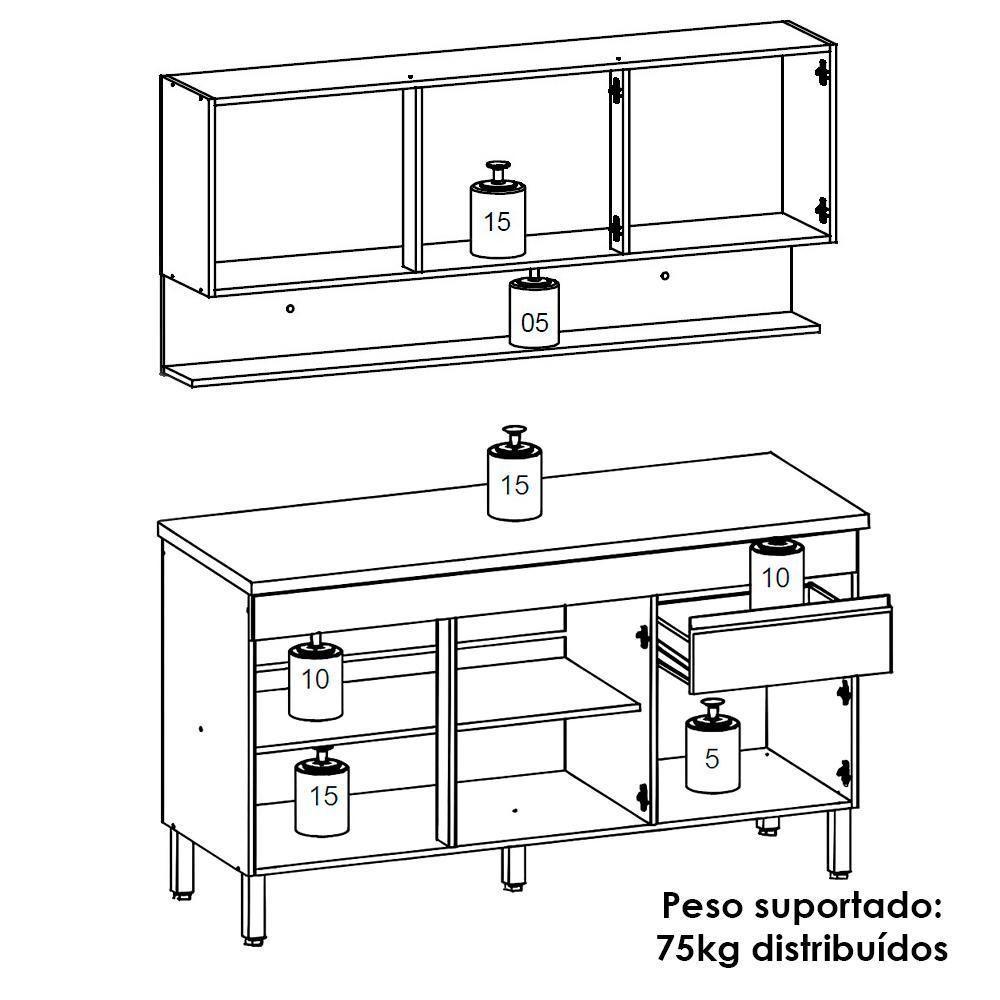 15

05

15

10

10

15

5

Peso suportado:
75kg distribuídos