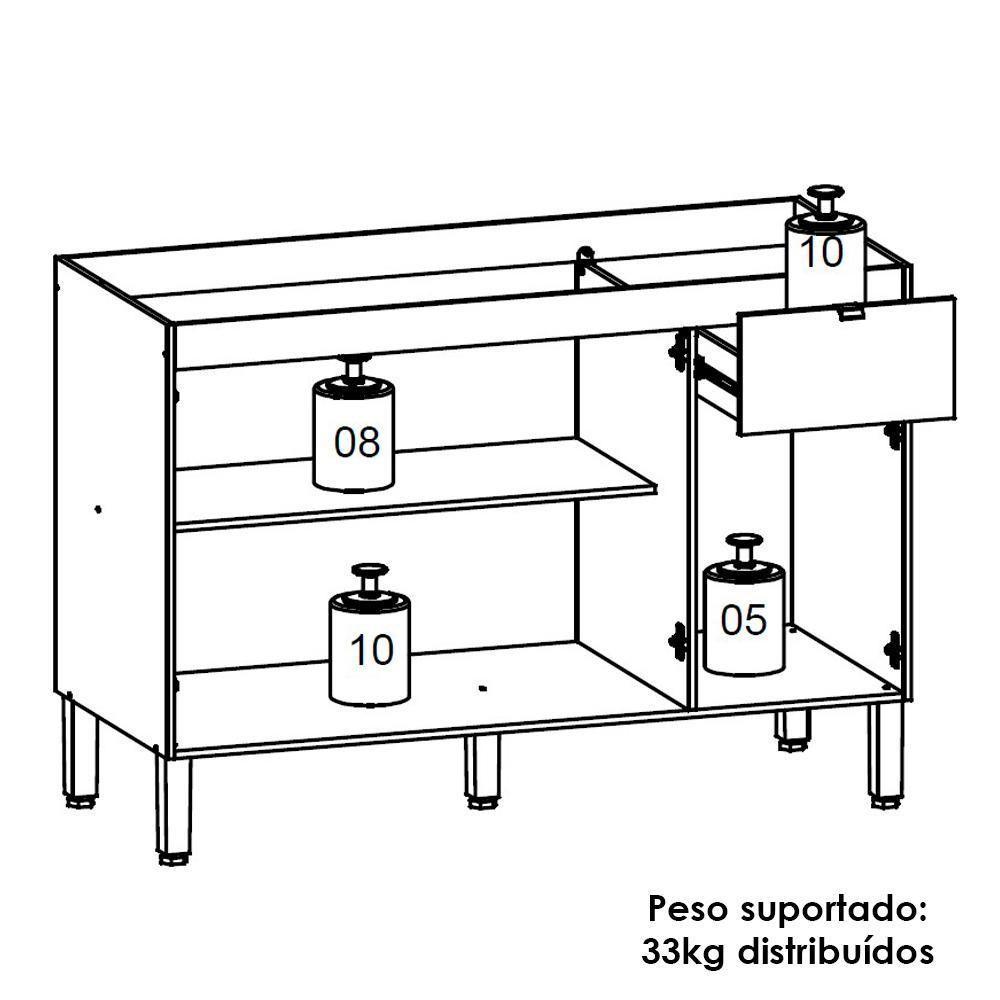 10

08

10

05

Peso suportado:
33kg distribuídos