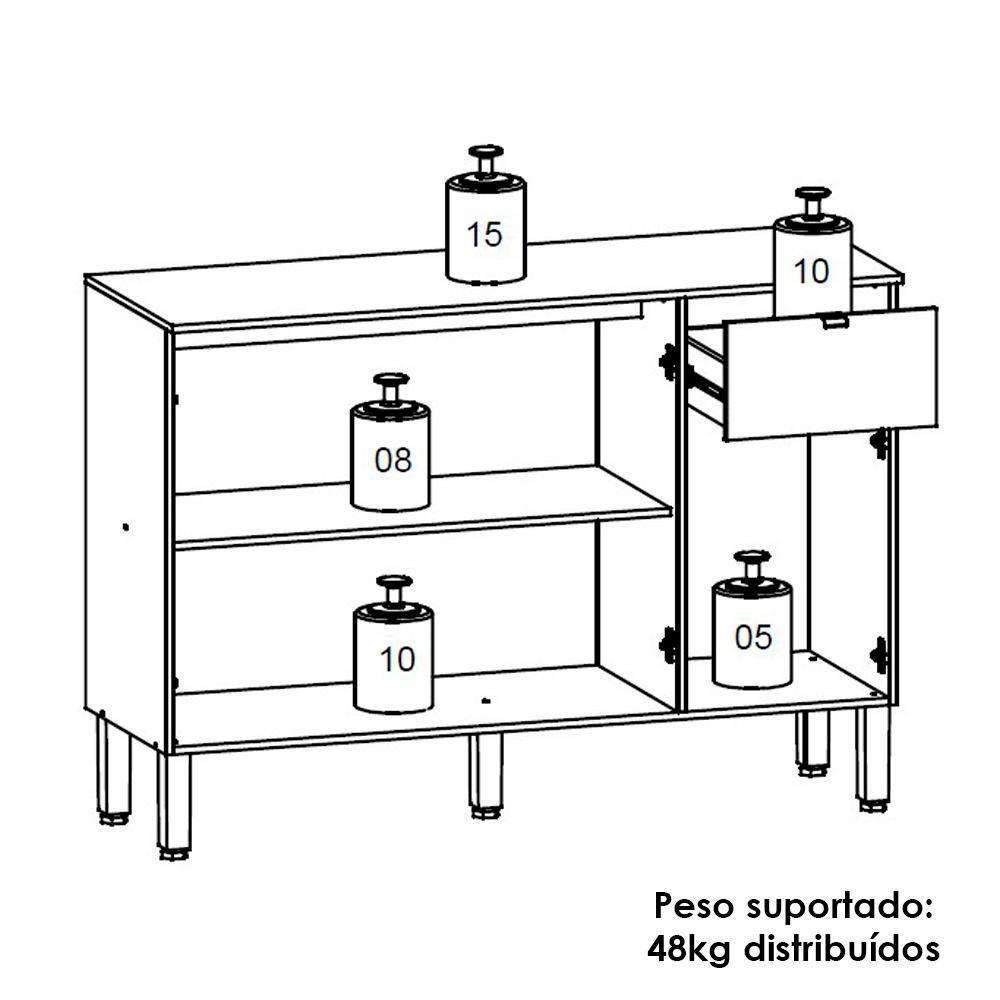 15

10

08

10

05

Peso suportado:
48kg distribuídos