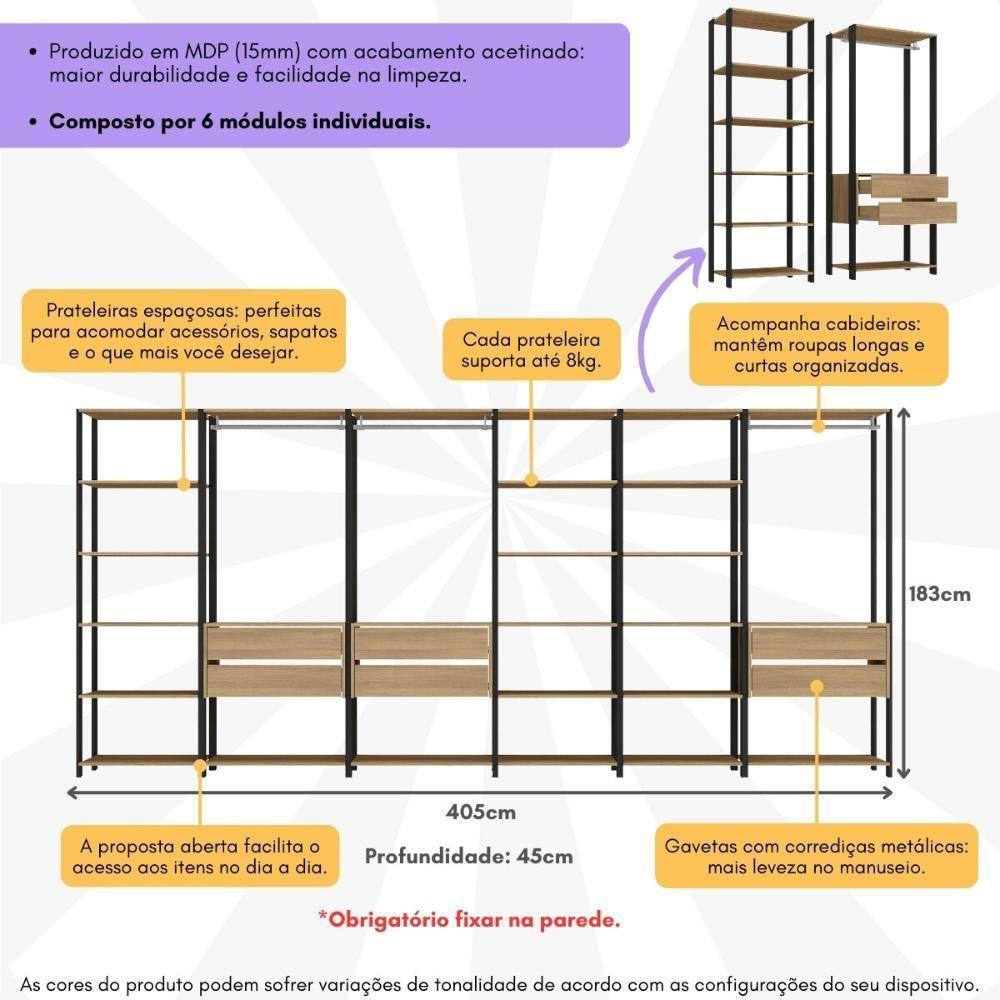 • Produzido em MDP (15mm) com acabamento acetinado: maior durabilidade e facilidade na limpeza.

• Composto por 6 módulos individuais.

Prateleiras espaçosas: perfeitas para acomodar acessórios, sapatos e o que mais você desejar.

Cada prateleira suporta até 8kg.

Acompanha cabideiros: mantêm roupas longas e curtas organizadas.

183cm

405cm

A proposta aberta facilita o acesso aos itens no dia a dia.

Profundidade: 45cm

Gavetas com corrediças metálicas: mais leveza no manuseio.

*Obrigatório fixar na parede.

As cores do produto podem sofrer variações de tonalidade de acordo com as configurações do seu dispositivo.