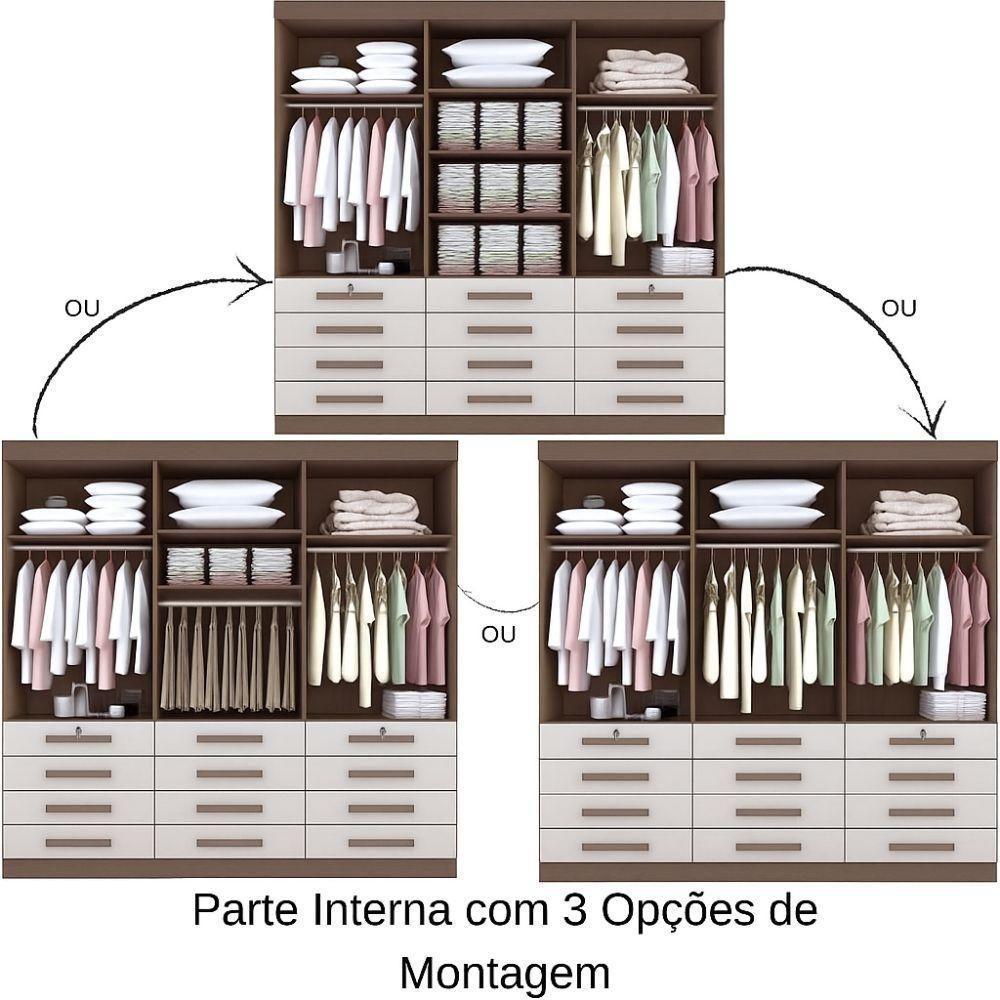 OU

OU

OU

Parte Interna com 3 Opções de Montagem