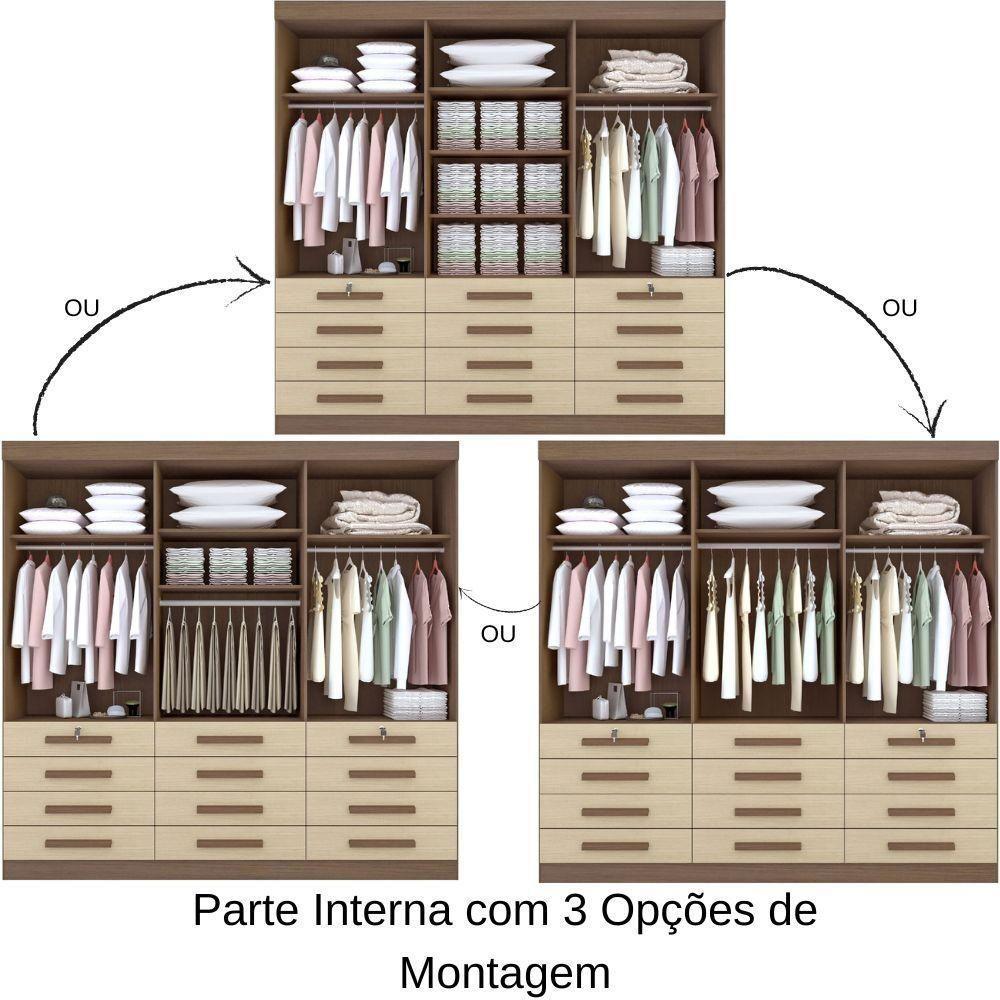 OU

OU

OU

Parte Interna com 3 Opções de Montagem