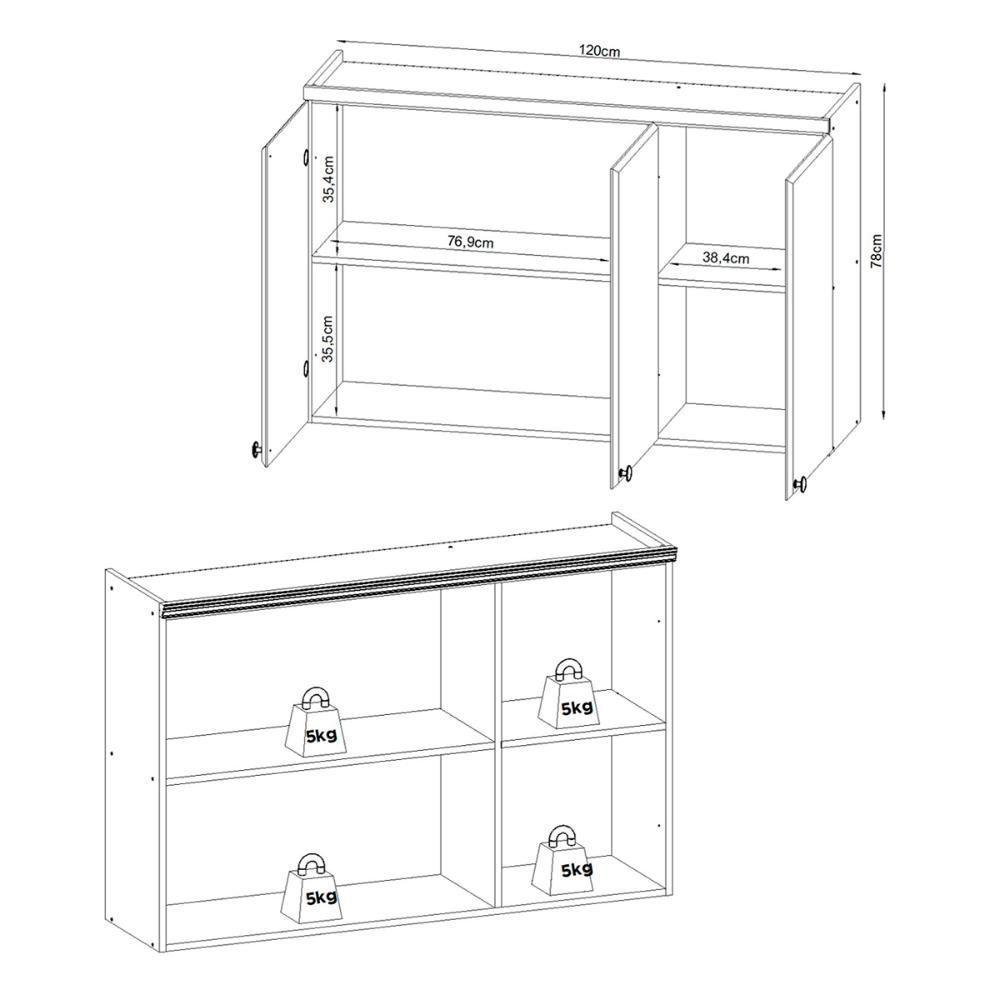 120cm

35,4cm

76,9cm

38,4cm

78cm

35,5cm

5kg

5kg

5kg

5kg