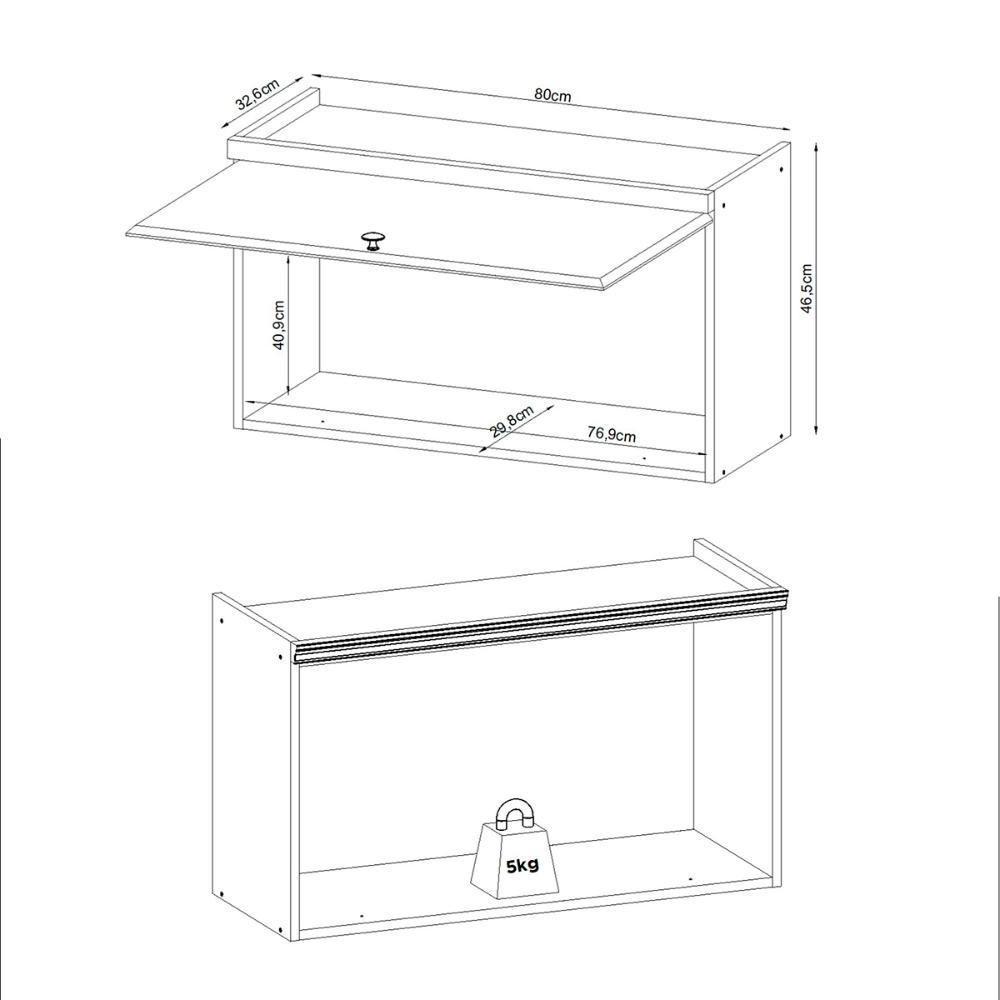 32,6cm
80cm
46,5cm
40,9cm
29,8cm
76,9cm
5kg