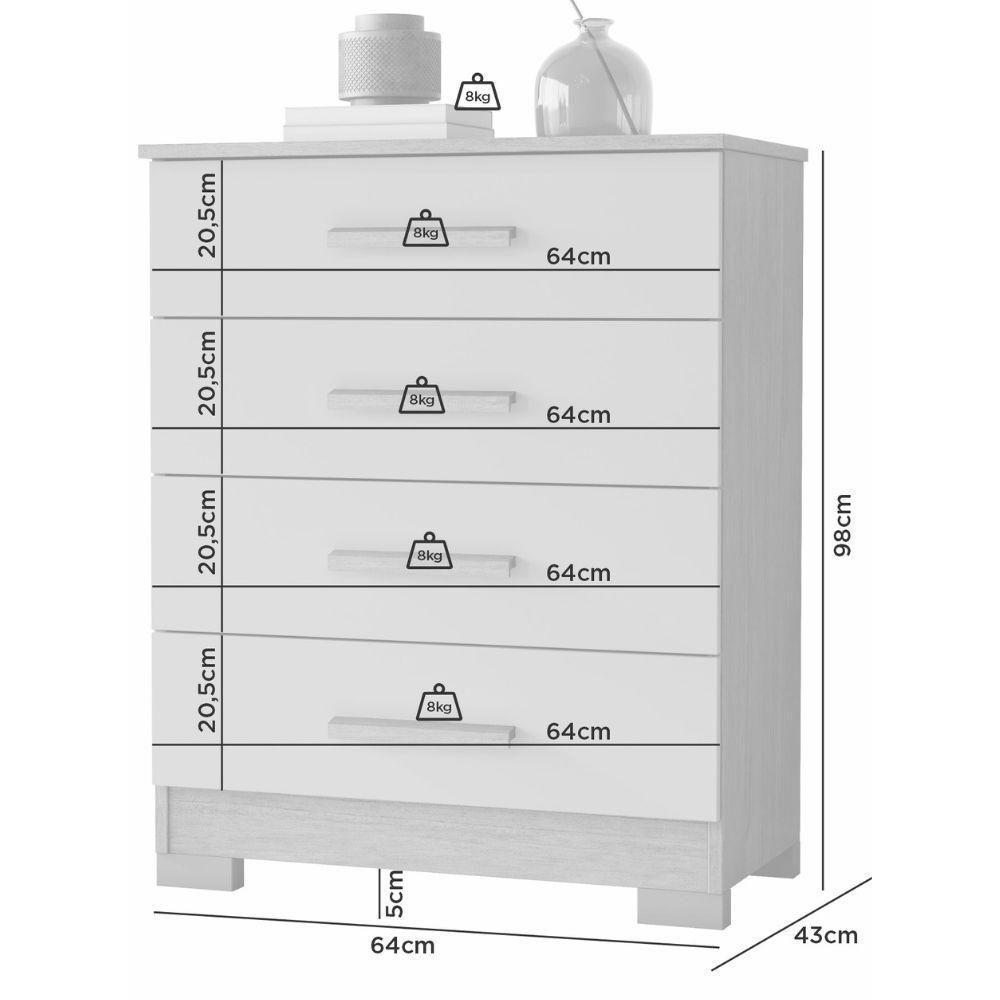 8kg

20,5cm
8kg
64cm

20,5cm
8kg
64cm

20,5cm
8kg
64cm

20,5cm
8kg
64cm

98cm

5cm
64cm
43cm