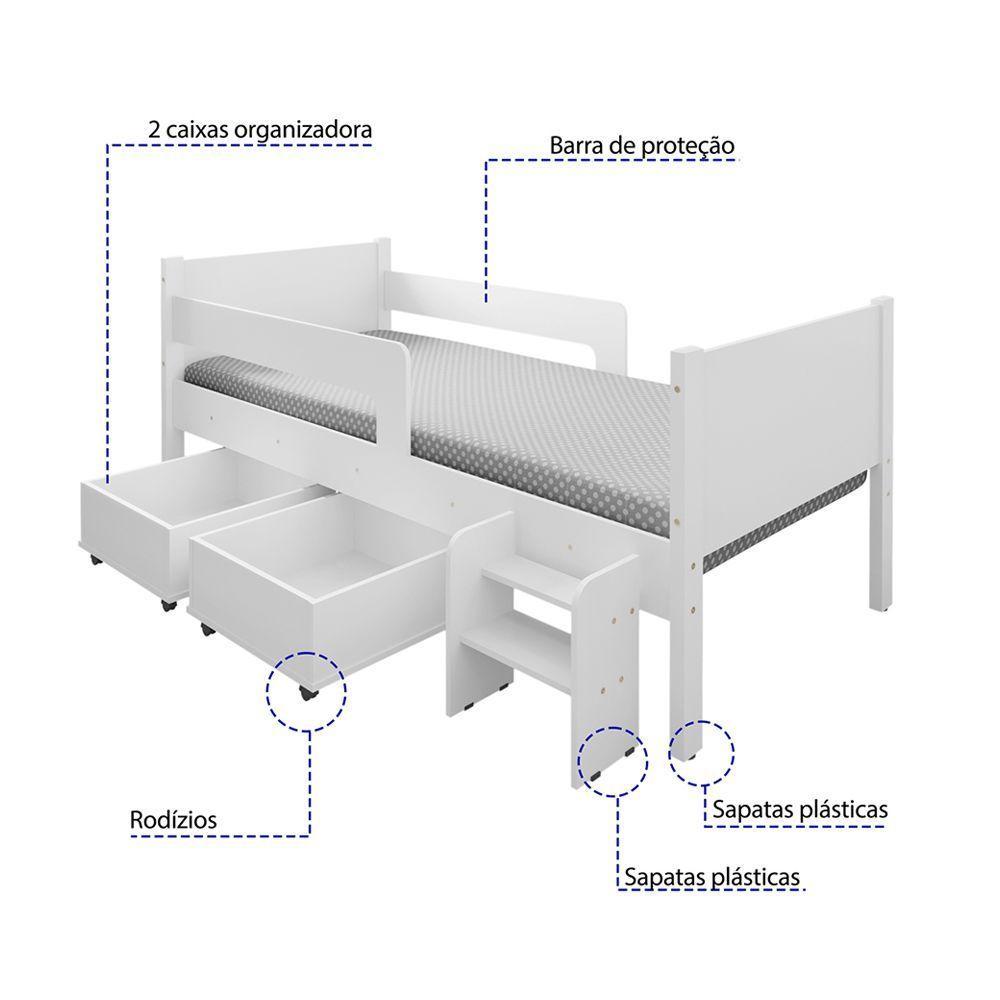 2 caixas organizadora

Barra de proteção

Rodízios

Sapatas plásticas

Sapatas plásticas