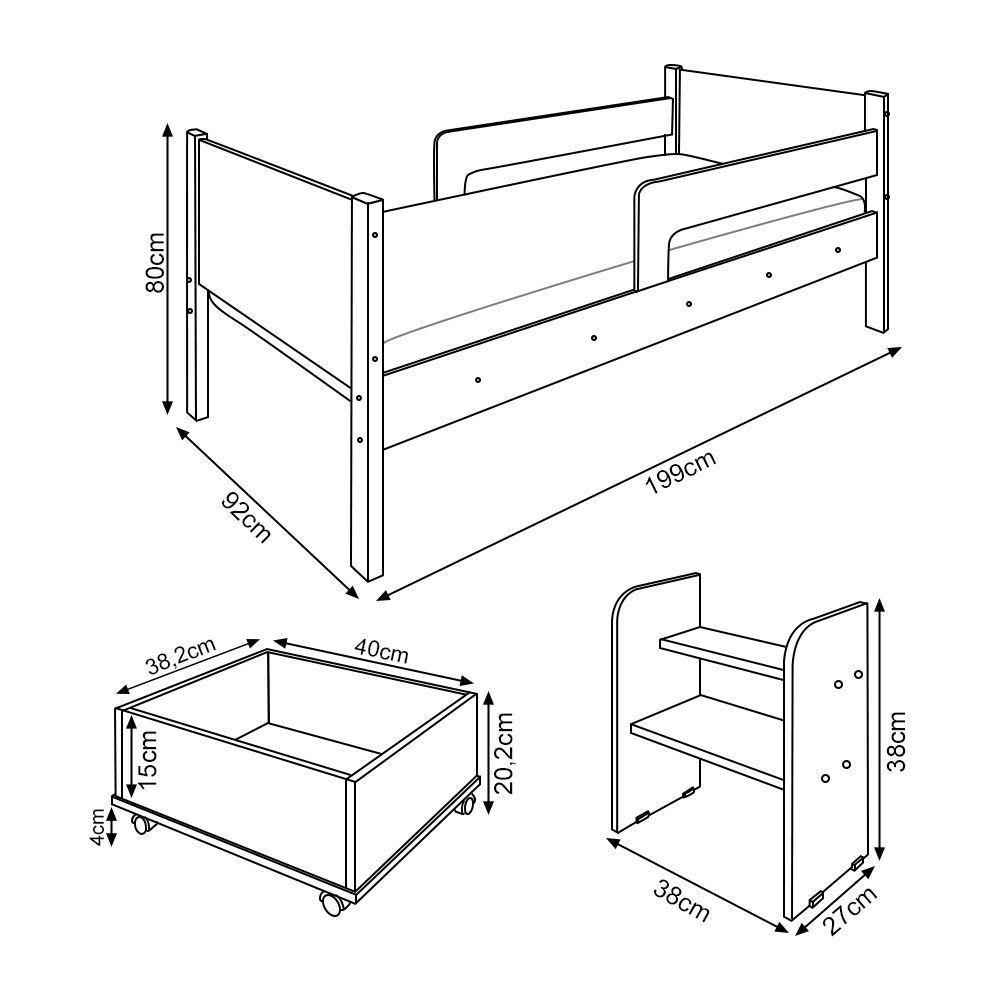 80cm
92cm
199cm
38,2cm
40cm
15cm
20,2cm
4cm
38cm
38cm
27cm