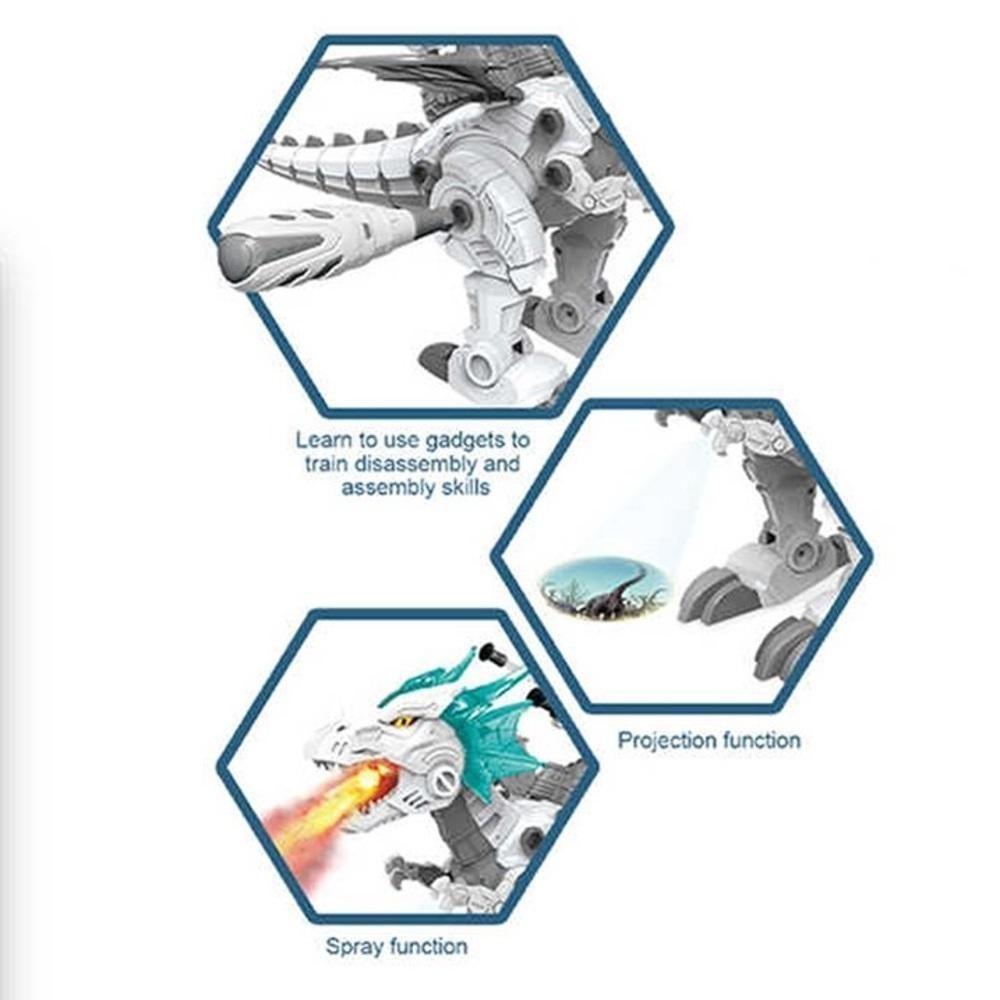 Learn to use gadgets to train disassembly and assembly skills

Projection function

Spray function