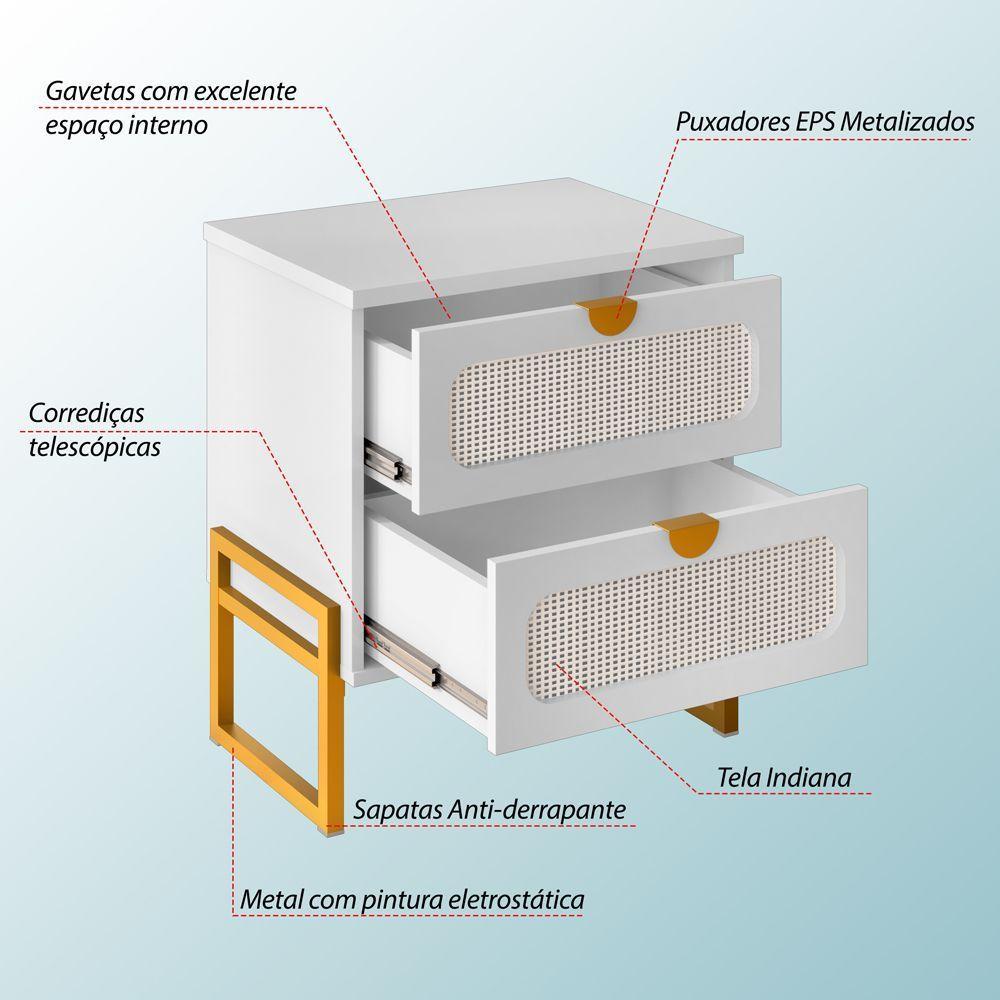 Gavetas com excelente espaço interno

Puxadores EPS Metalizados

Corrediças telescópicas

Tela Indiana

Sapatas Anti-derrapante

Metal com pintura eletrostática