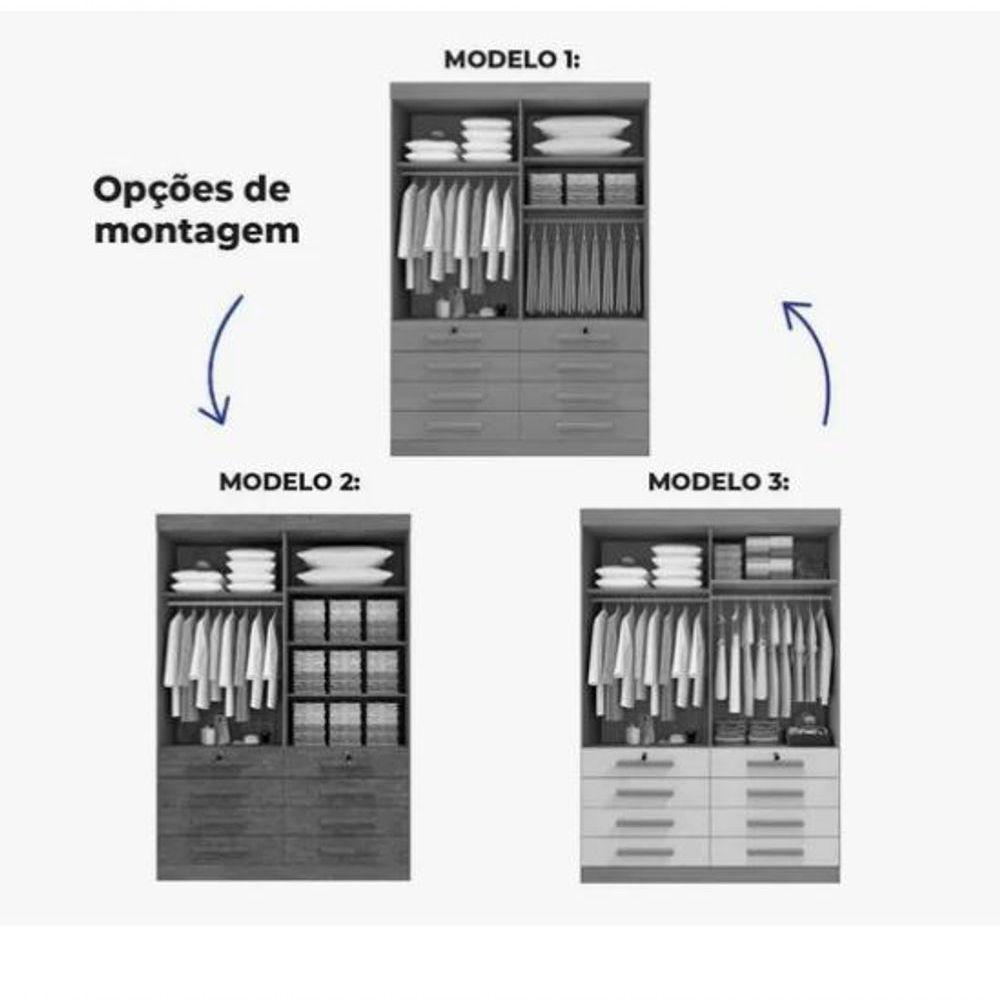 MODELO 1:

Opções de montagem

MODELO 2:

MODELO 3: