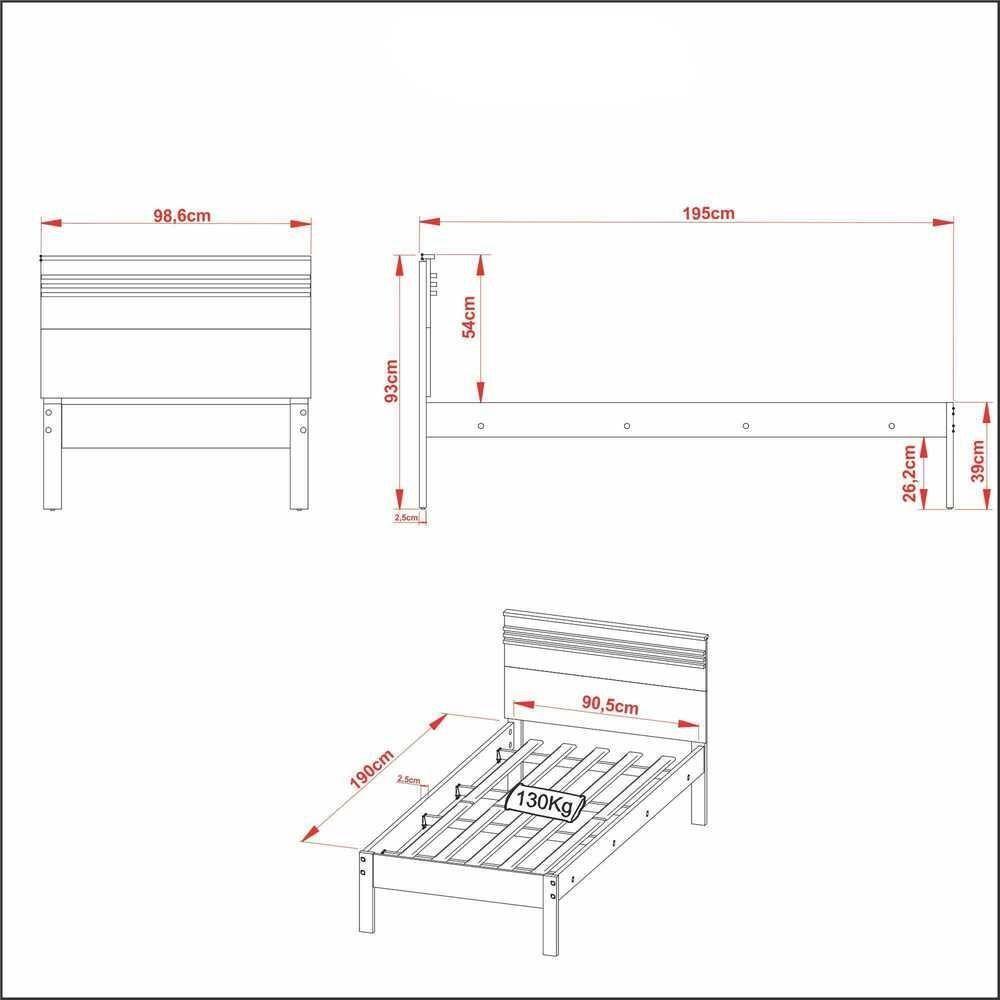 98,6cm

195cm

93cm

54cm

2,5cm

26,2cm

39cm

90,5cm

190cm

2,5cm

130Kg