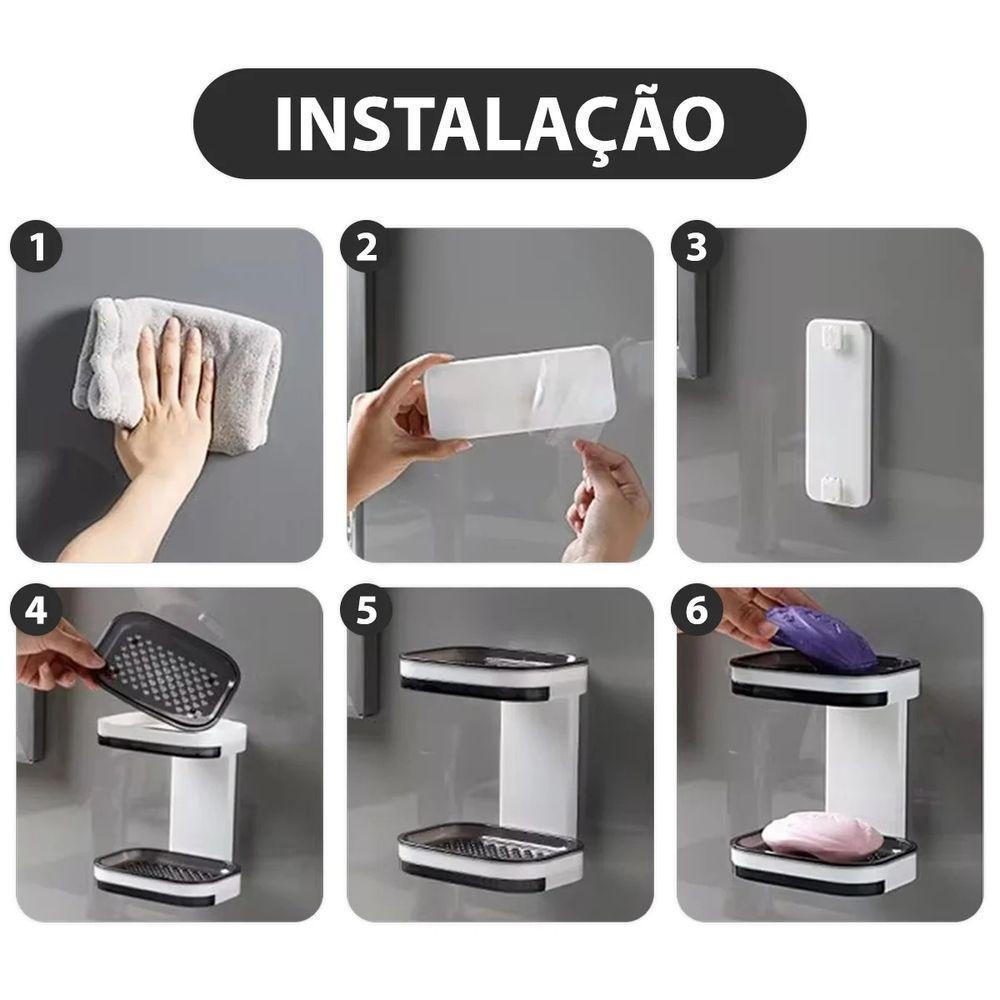 INSTALAÇÃO

1

2

3

4

5

6