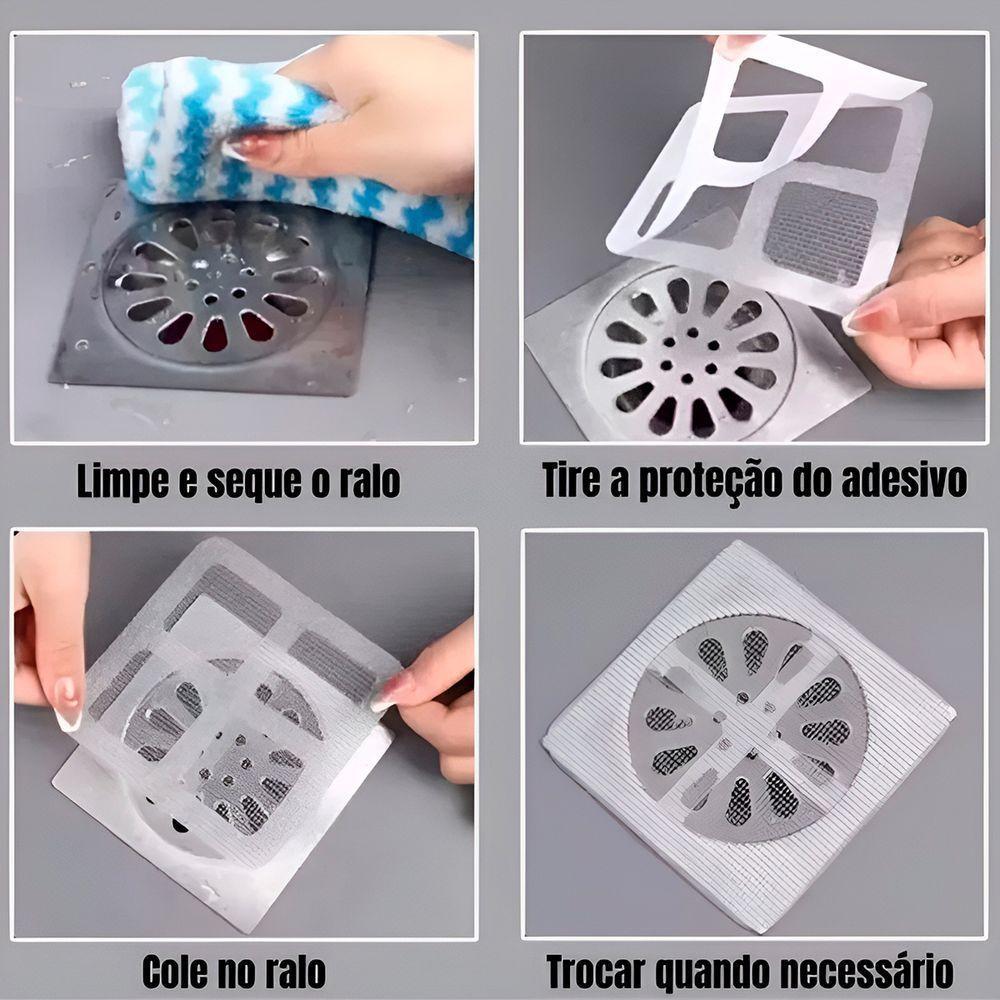 Limpe e seque o ralo

Tire a proteção do adesivo

Cole no ralo

Trocar quando necessário