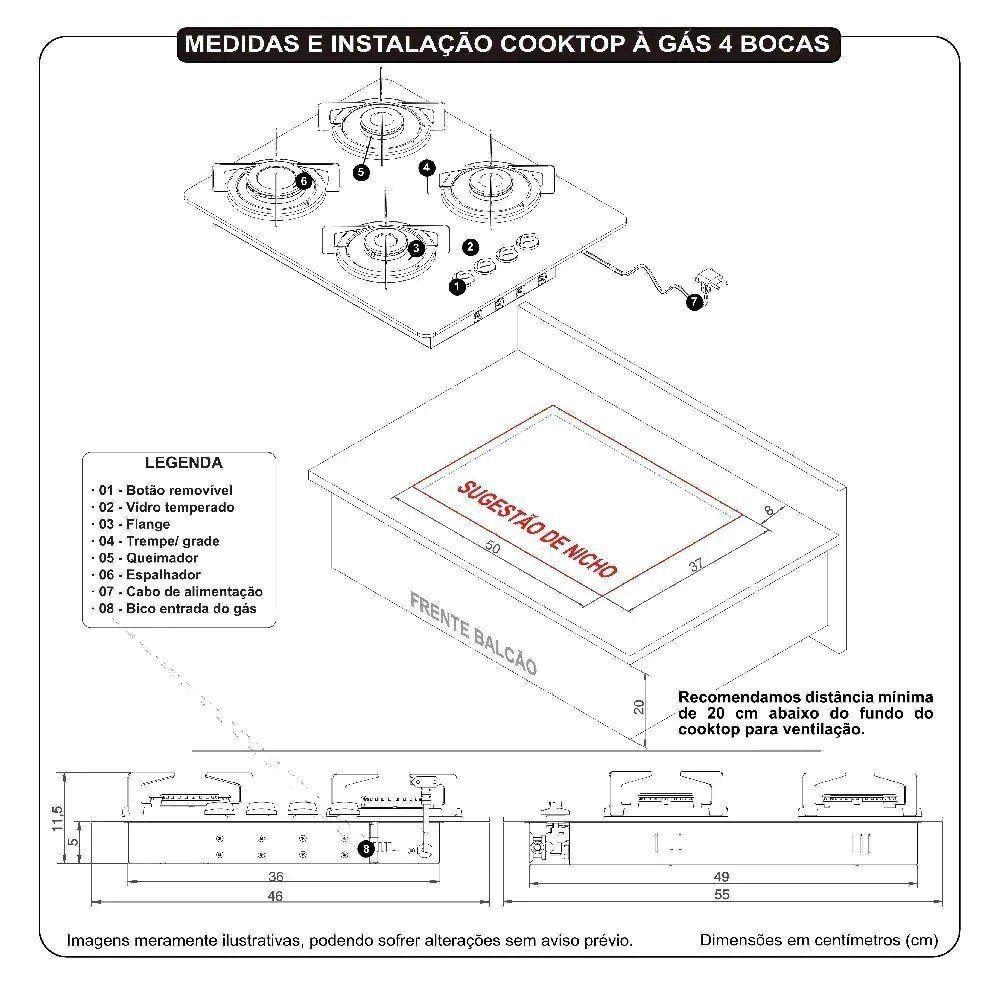 MEDIDAS E INSTALAÇÃO COOKTOP À GÁS 4 BOCAS

5
6
4
3
2
1
7

LEGENDA
· 01 - Botão removível
· 02 - Vidro temperado
· 03 - Flange
· 04 - Trempe/ grade
· 05 - Queimador
· 06 - Espalhador
· 07 - Cabo de alimentação
· 08 - Bico entrada do gás

SUGESTÃO DE NICHO
50
37
8
FRENTE BALCÃO
20

Recomendamos distância mínima de 20 cm abaixo do fundo do cooktop para ventilação.

11,5
5
8
36
46
49
55

Imagens meramente ilustrativas, podendo sofrer alterações sem aviso prévio.
Dimensões em centímetros (cm)