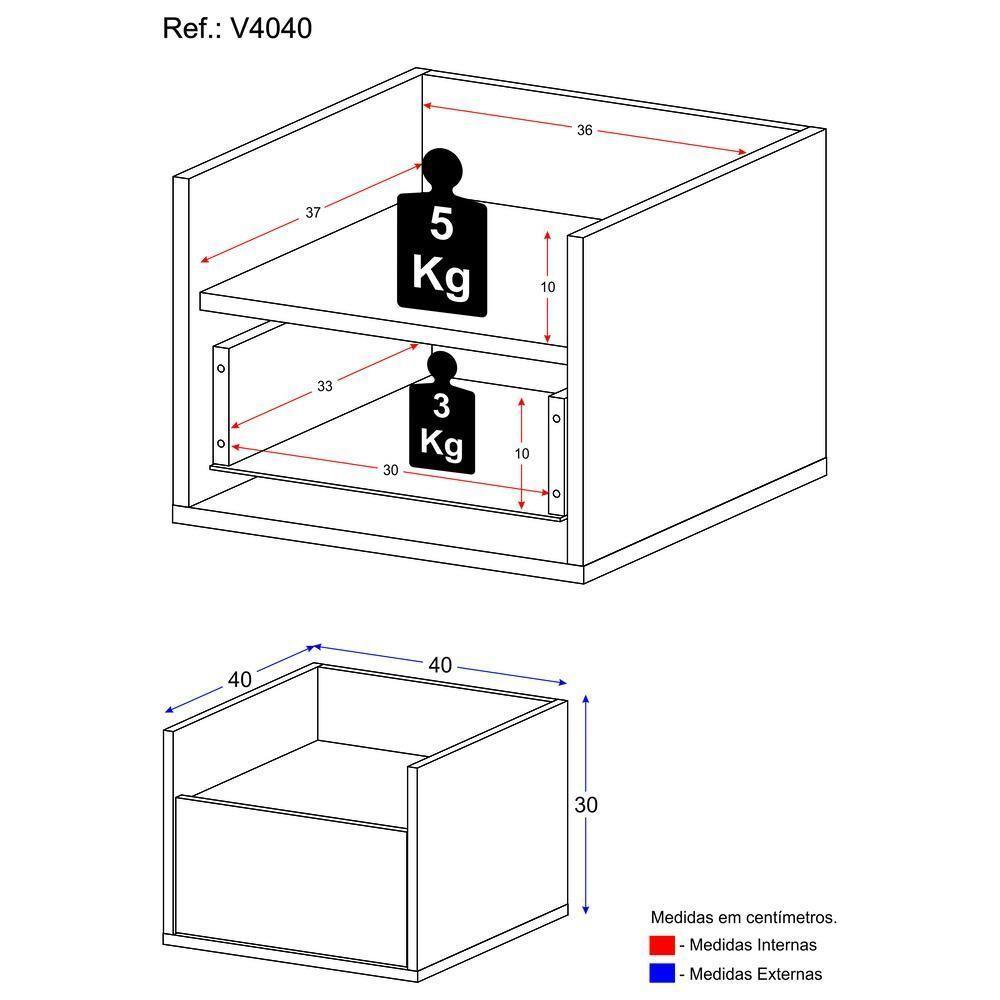 Ref.: V4040

36

37

5 Kg

10

33

3 Kg

10

30

40

40

30

Medidas em centímetros.
- Medidas Internas
- Medidas Externas