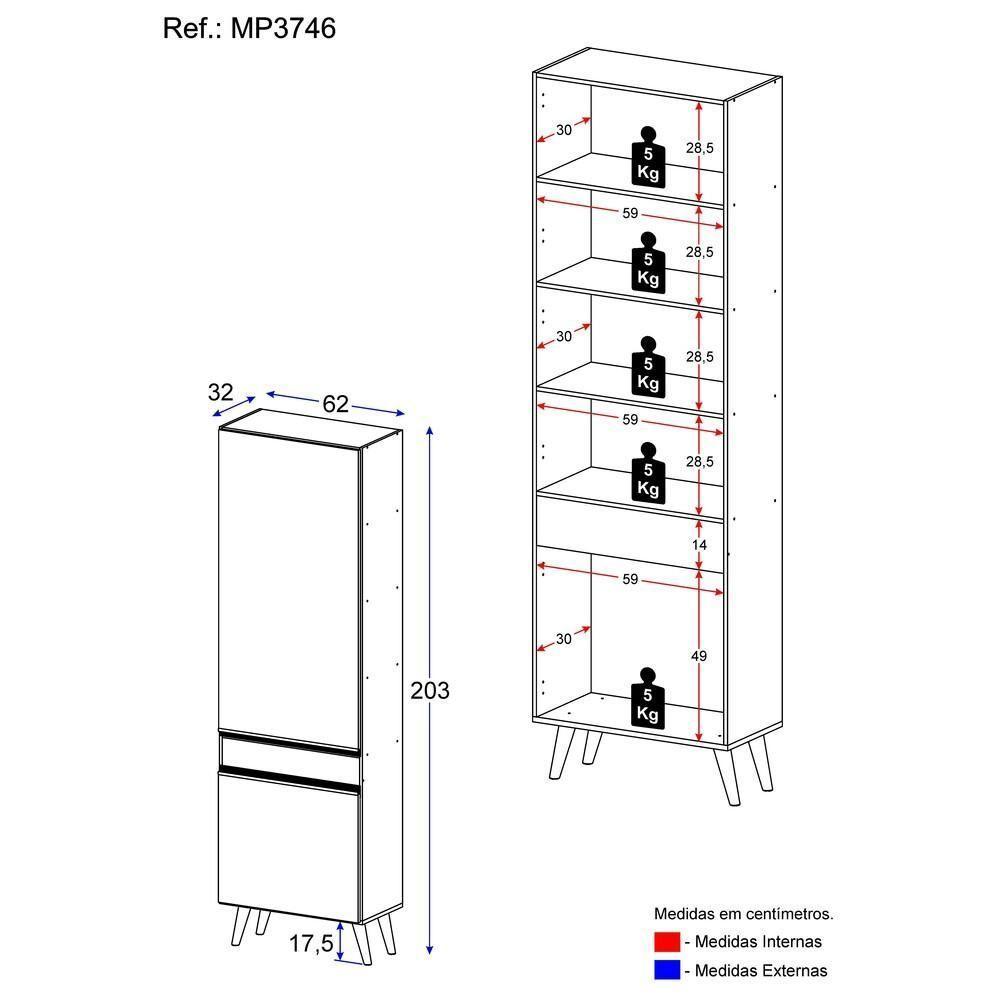 Ref.: MP3746

32
62
203
17,5

30
5 Kg
28,5
59
5 Kg
28,5
30
5 Kg
28,5
59
5 Kg
28,5
14
59
30
49
5 Kg

Medidas em centímetros.
- Medidas Internas
- Medidas Externas