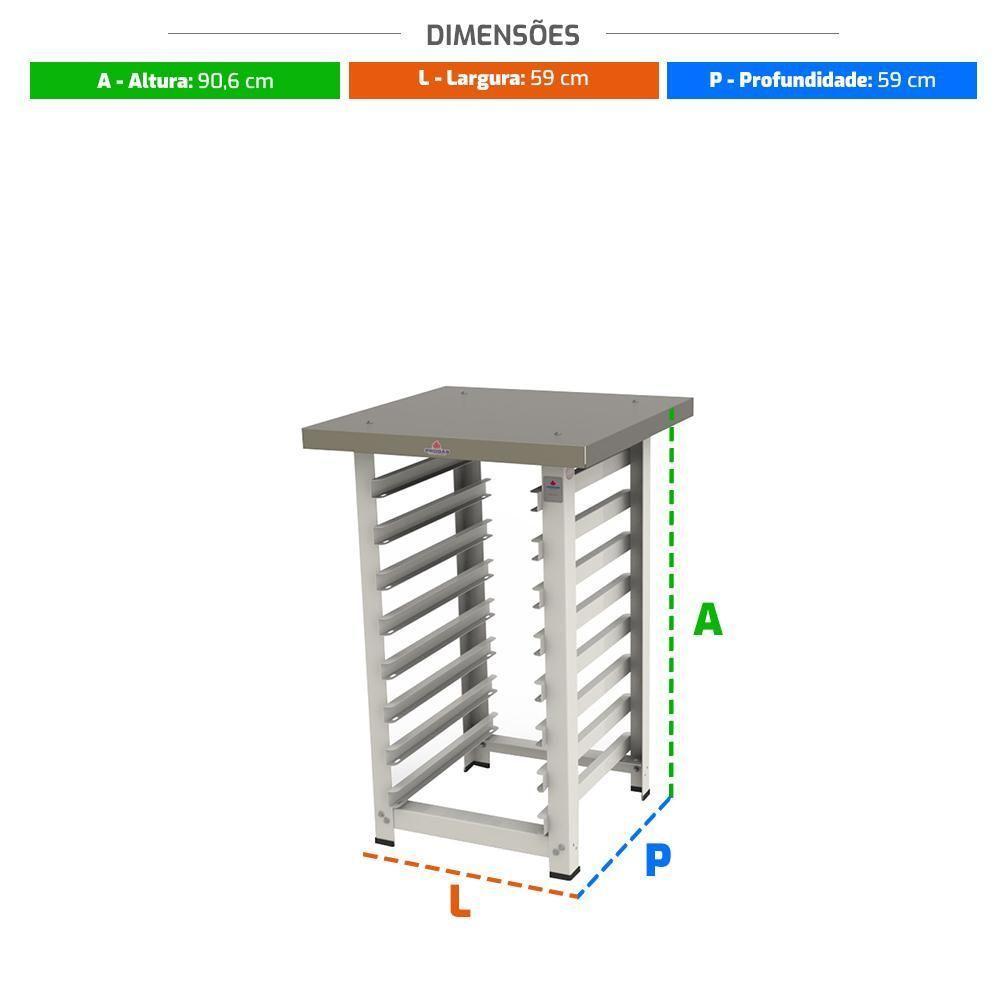 DIMENSÕES

A - Altura: 90,6 cm

L - Largura: 59 cm

P - Profundidade: 59 cm

A

P

L