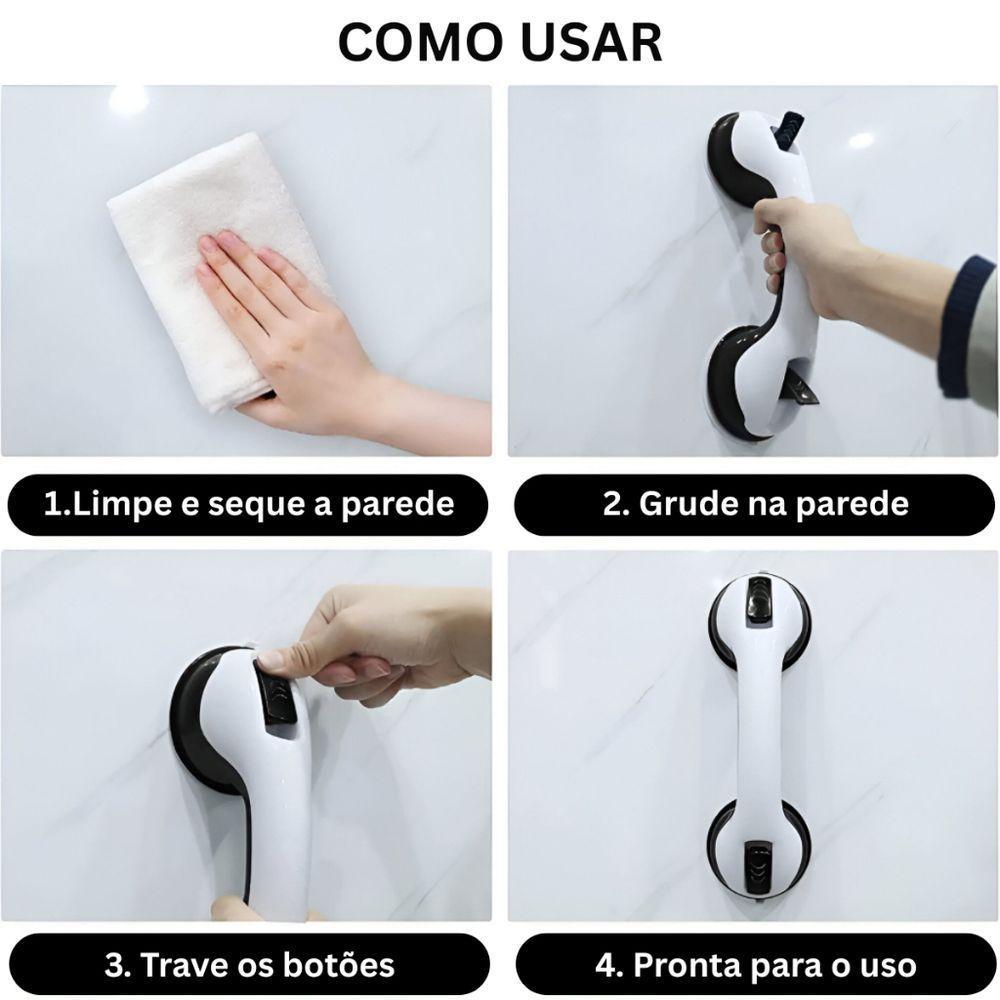 COMO USAR

1.Limpe e seque a parede

2. Grude na parede

3. Trave os botões

4. Pronta para o uso