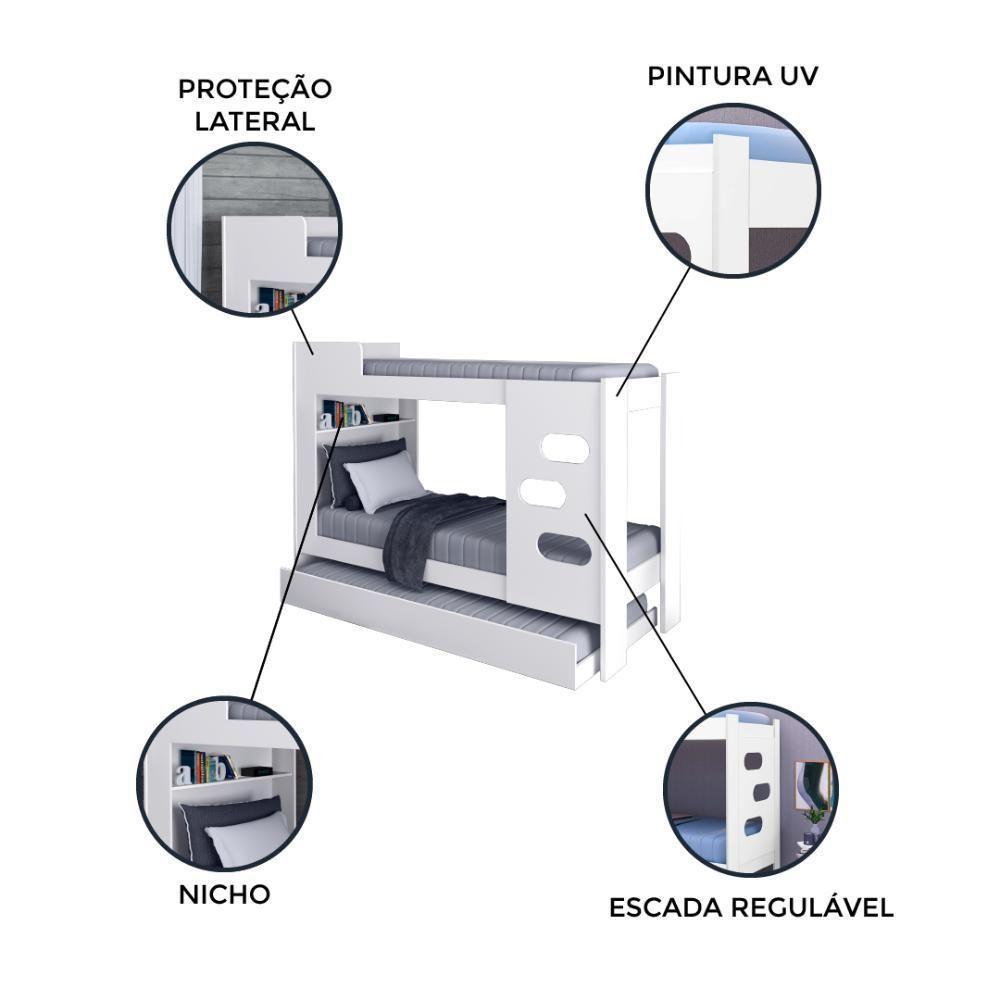 PROTEÇÃO LATERAL

PINTURA UV

NICHO

ESCADA REGULÁVEL