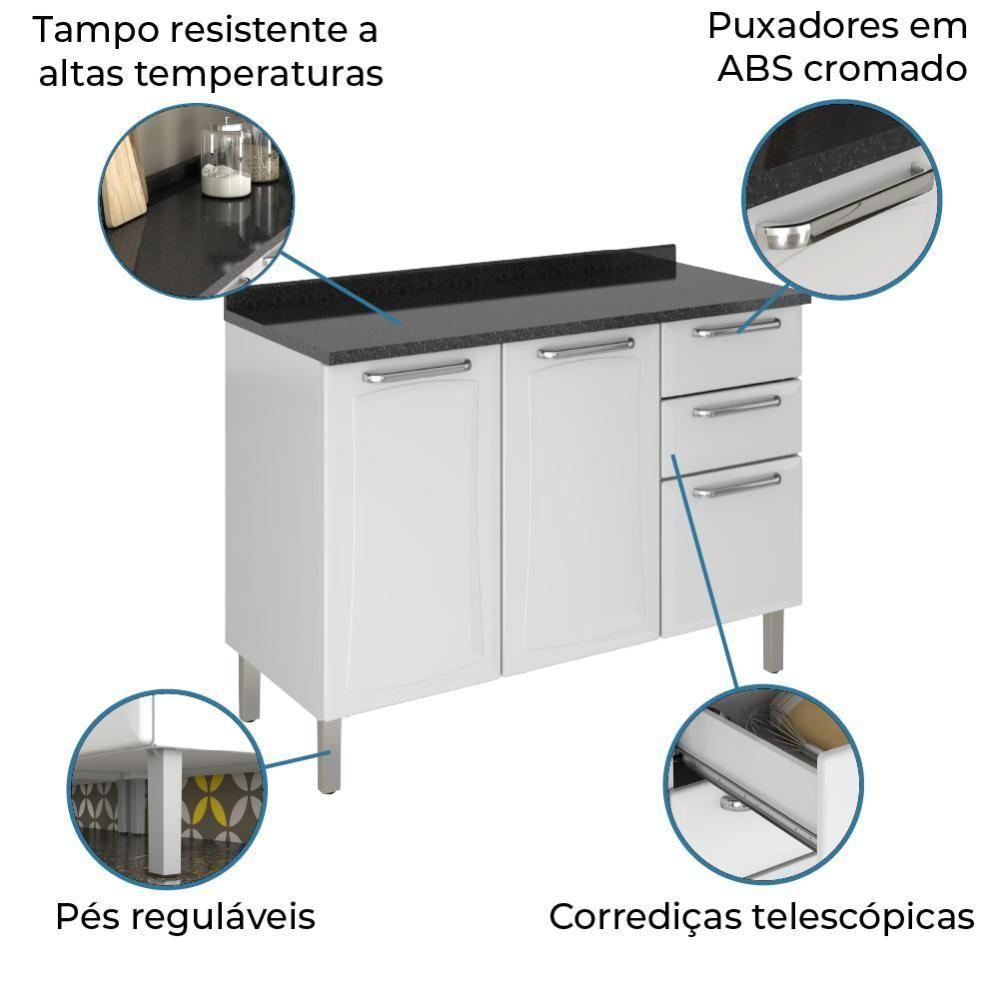 Tampo resistente a altas temperaturas

Puxadores em ABS cromado

Pés reguláveis

Corrediças telescópicas