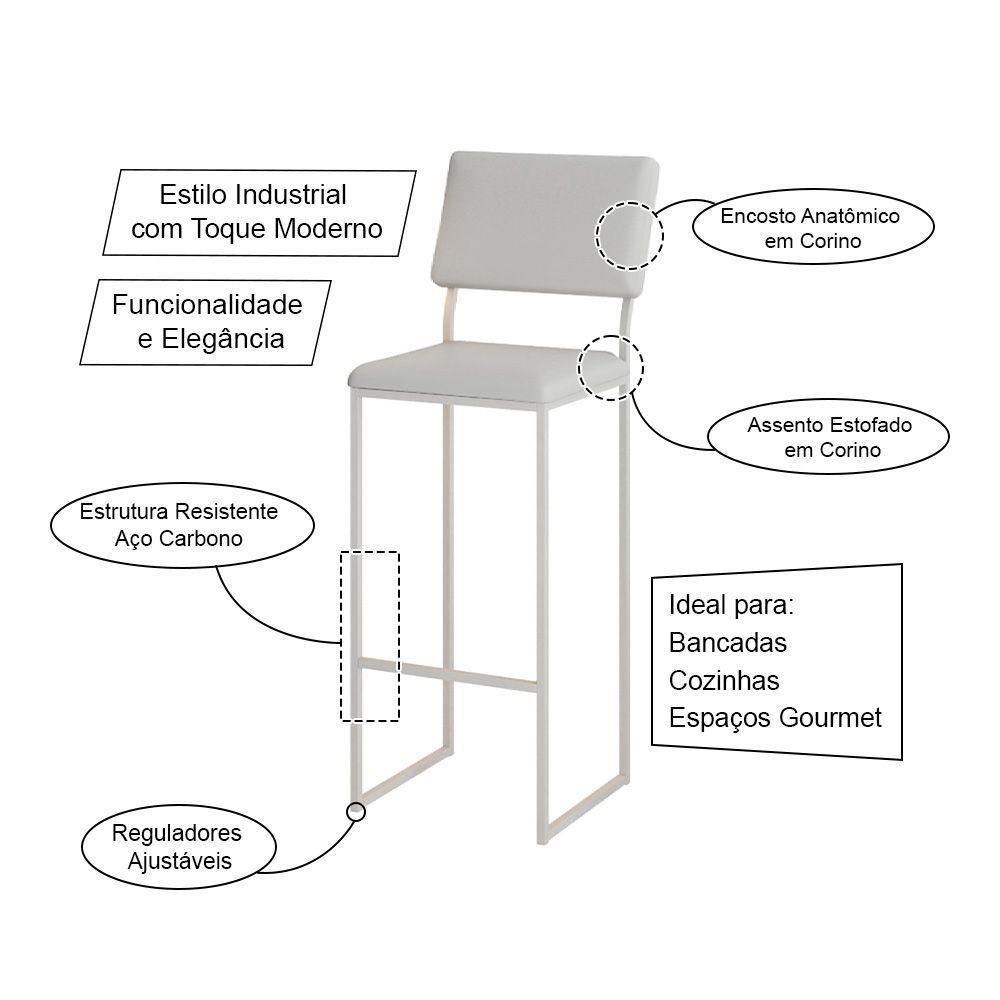 Estilo Industrial
com Toque Moderno

Funcionalidade
e Elegância

Encosto Anatômico
em Corino

Assento Estofado
em Corino

Estrutura Resistente
Aço Carbono

Ideal para:
Bancadas
Cozinhas
Espaços Gourmet

Reguladores
Ajustáveis