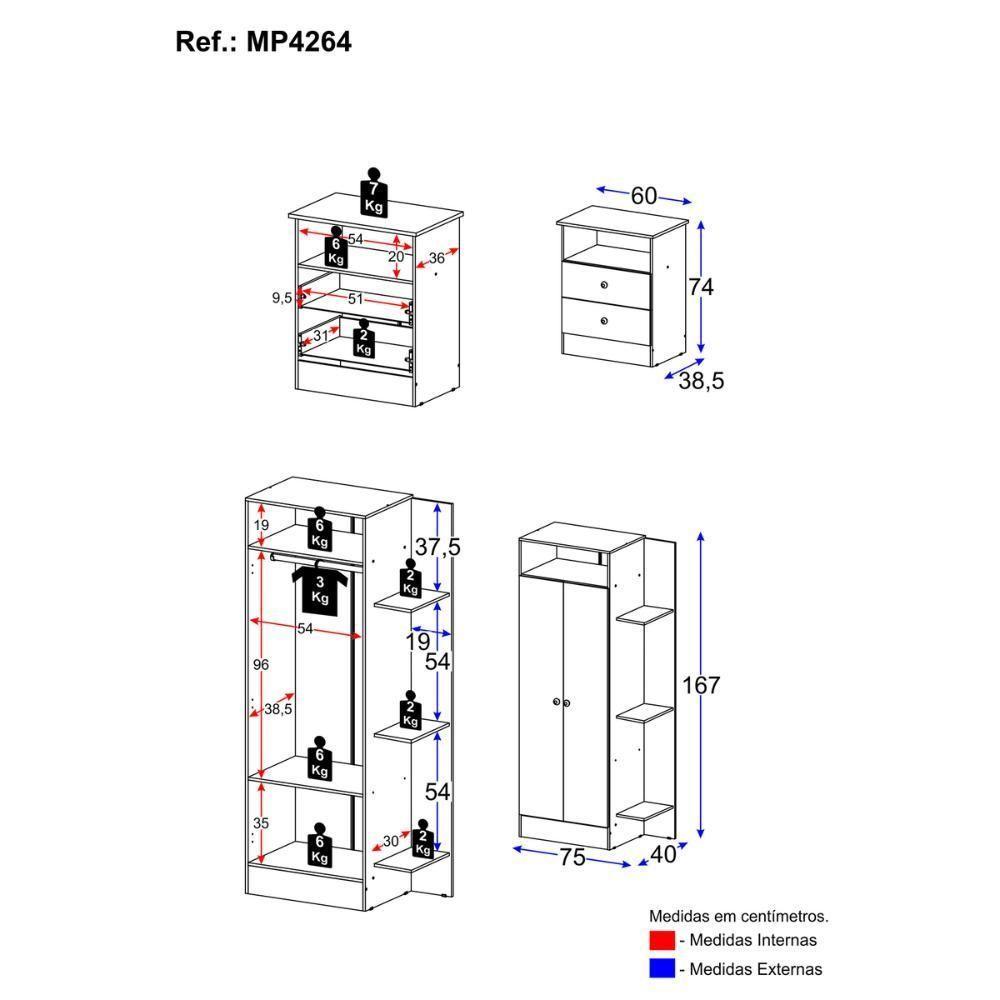 Ref.: MP4264

7 Kg
6 Kg
54
20
36
9,5
51
31
2 Kg

60
74
38,5

19
6 Kg
3 Kg
54
96
38,5
6 Kg
35
6 Kg
37,5
2 Kg
19
54
2 Kg
54
30
2 Kg

167
75
40

Medidas em centímetros.
- Medidas Internas
- Medidas Externas