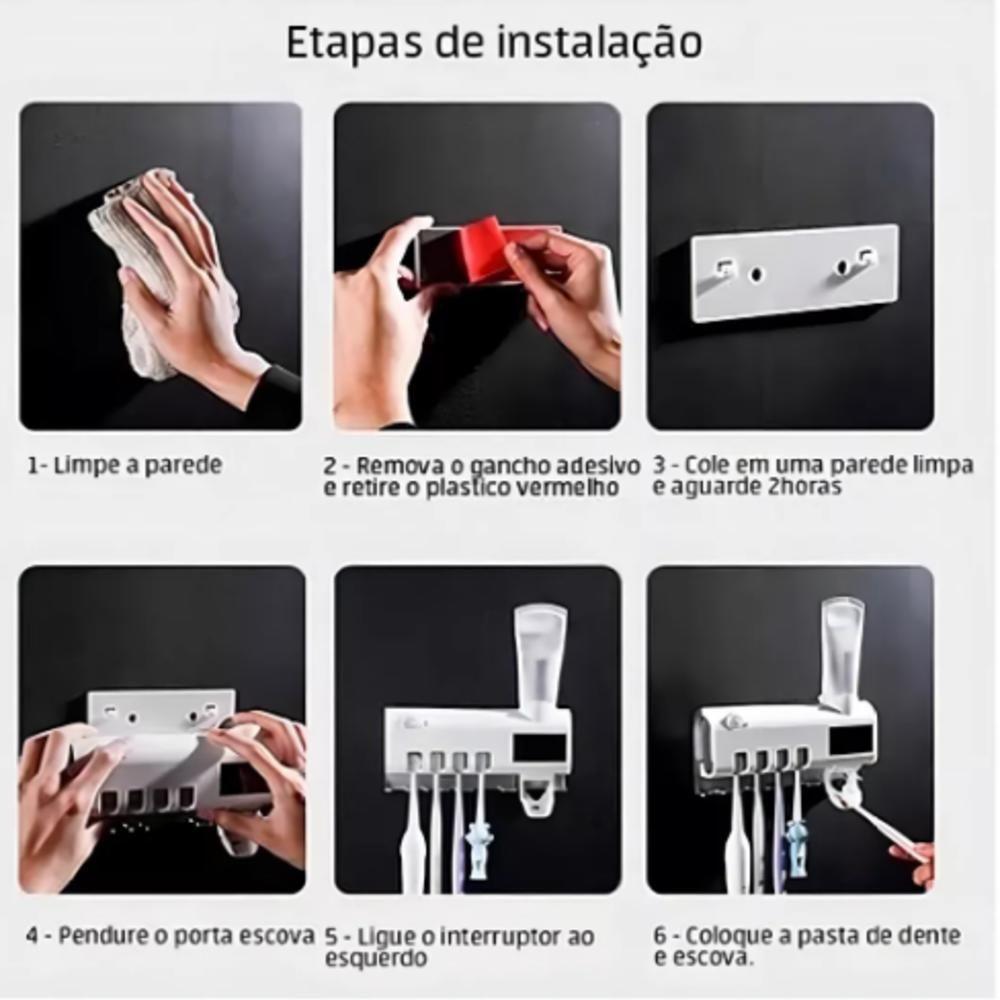 Etapas de instalação

1- Limpe a parede

2 - Remova o gancho adesivo e retire o plastico vermelho

3 - Cole em uma parede limpa e aguarde 2horas

4 - Pendure o porta escova

5 - Ligue o interruptor ao esquerdo

6 - Coloque a pasta de dente e escova.