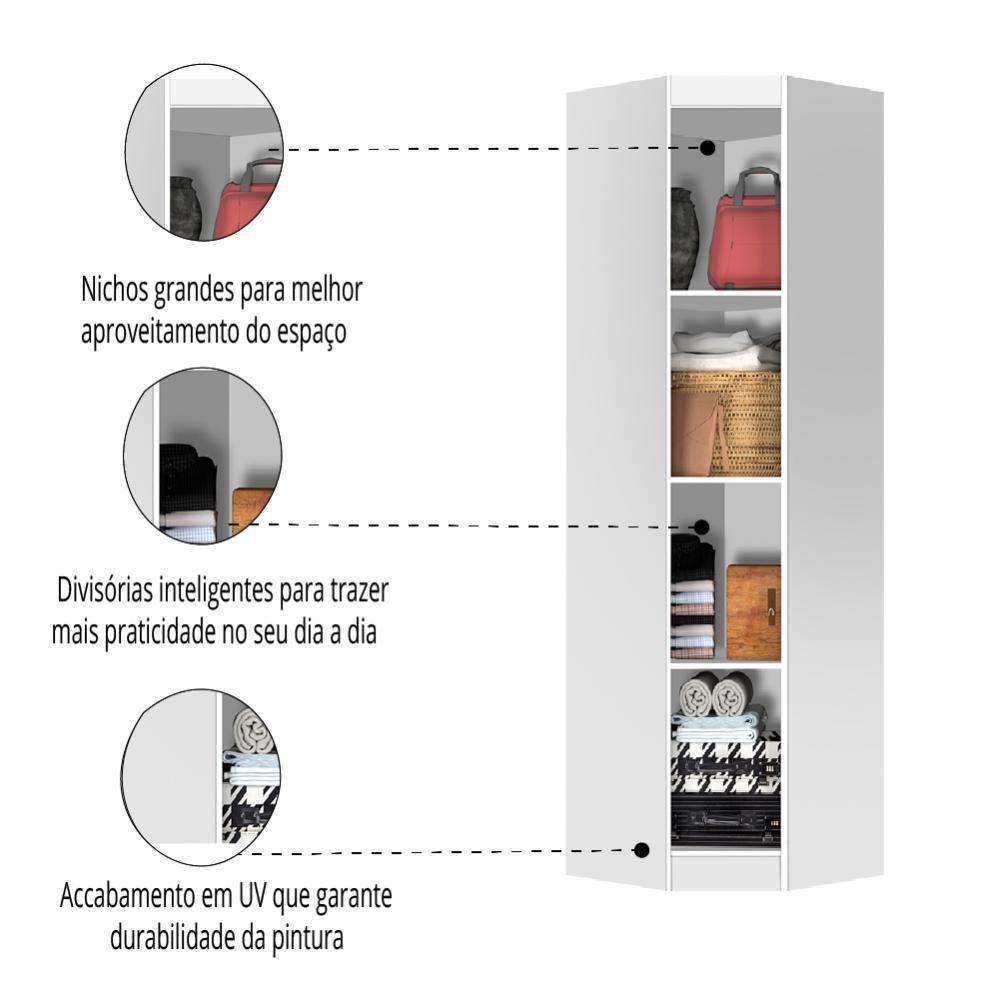 Nichos grandes para melhor aproveitamento do espaço

Divisórias inteligentes para trazer mais praticidade no seu dia a dia

Accabamento em UV que garante durabilidade da pintura