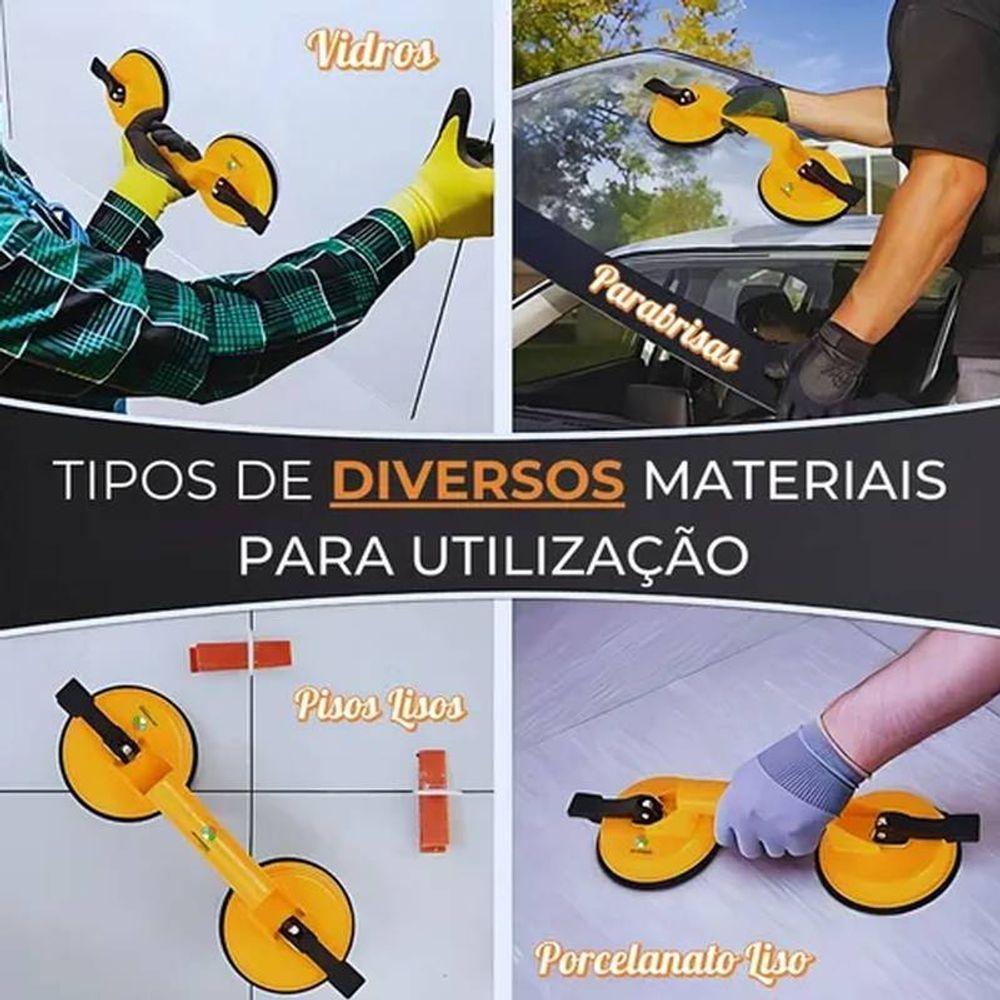 Vidros

Parabrisas

TIPOS DE DIVERSOS MATERIAIS PARA UTILIZAÇÃO

Pisos Lisos

Porcelanato Liso