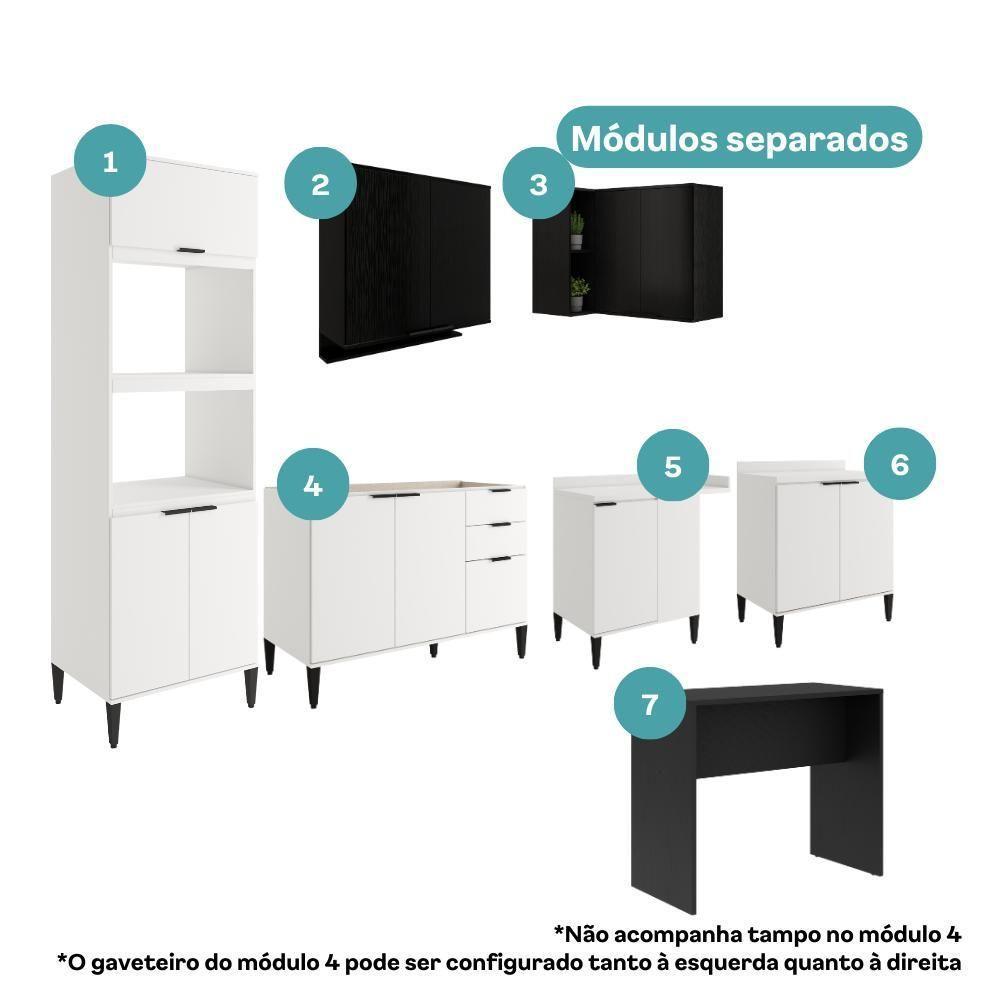 Módulos separados

1

2

3

4

5

6

7

*Não acompanha tampo no módulo 4
*O gaveteiro do módulo 4 pode ser configurado tanto à esquerda quanto à direita