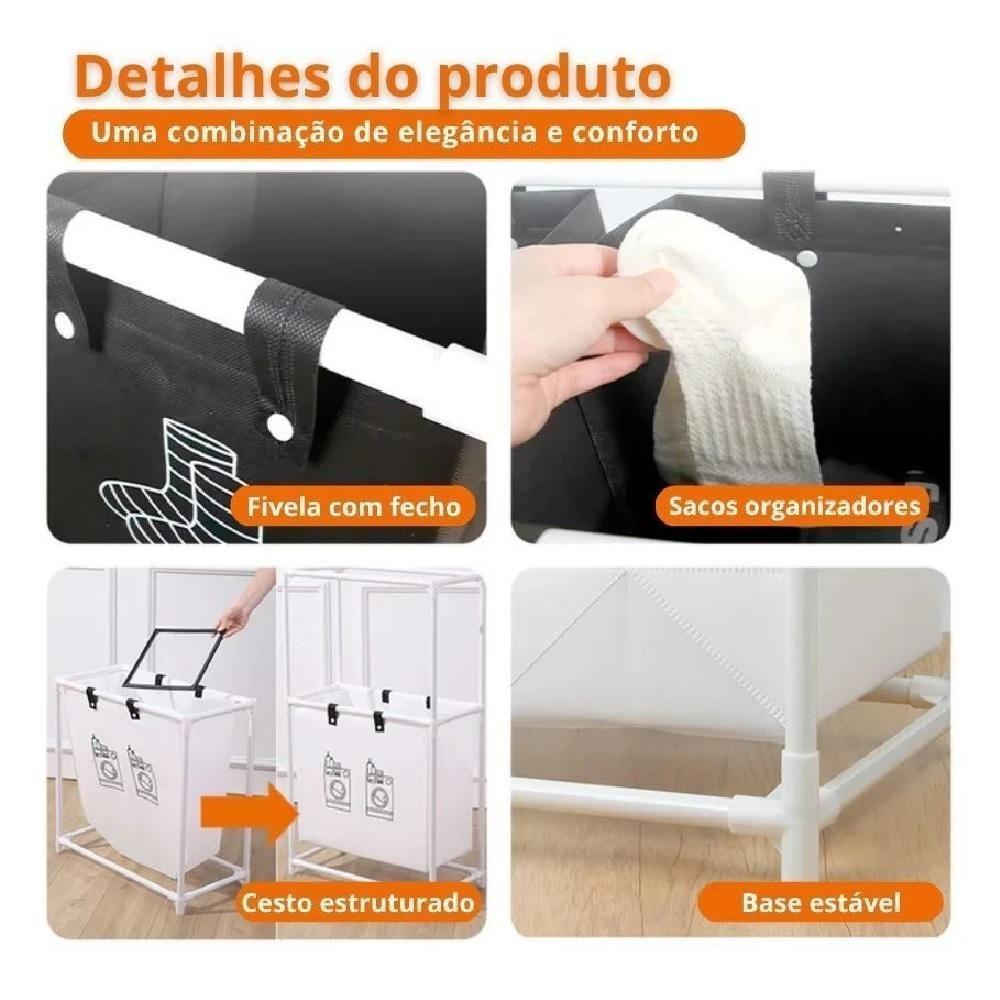 Detalhes do produto

Uma combinação de elegância e conforto

Fivela com fecho

Sacos organizadores

Cesto estruturado

Base estável