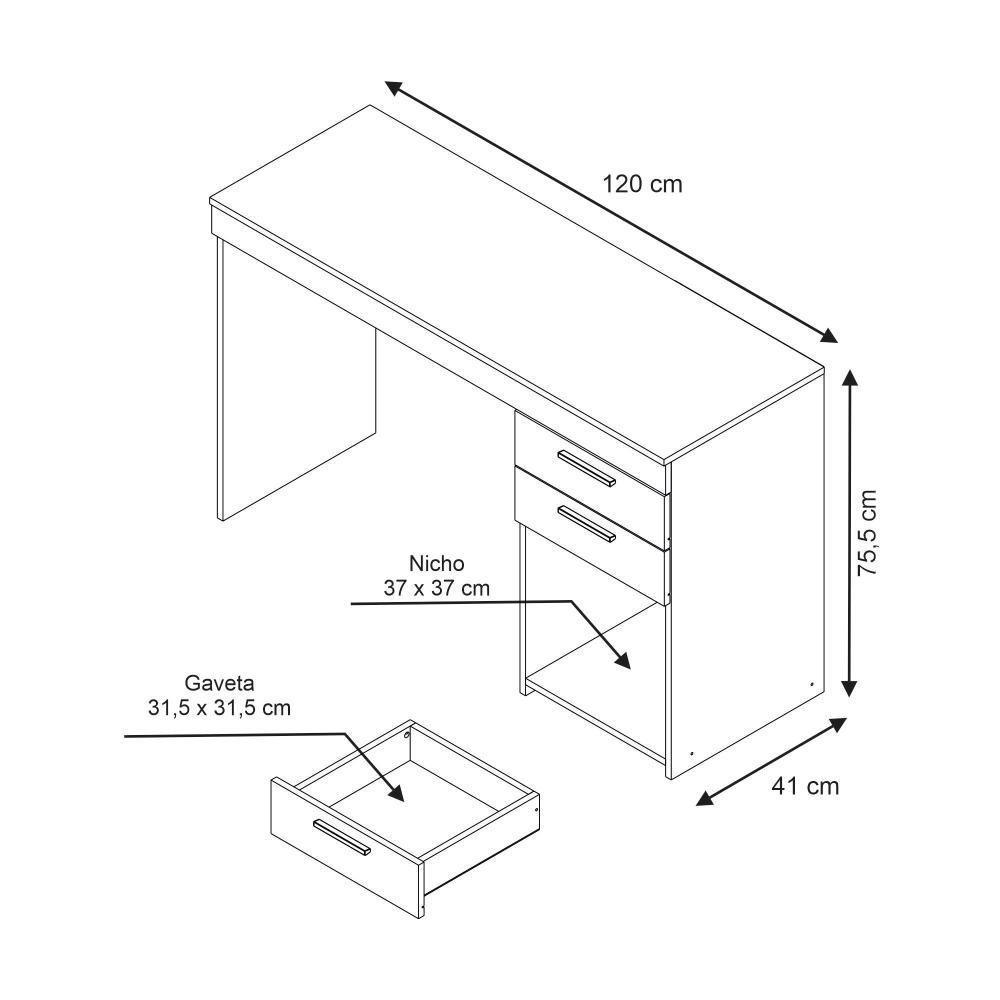 120 cm

75,5 cm

Nicho
37 x 37 cm

Gaveta
31,5 x 31,5 cm

41 cm