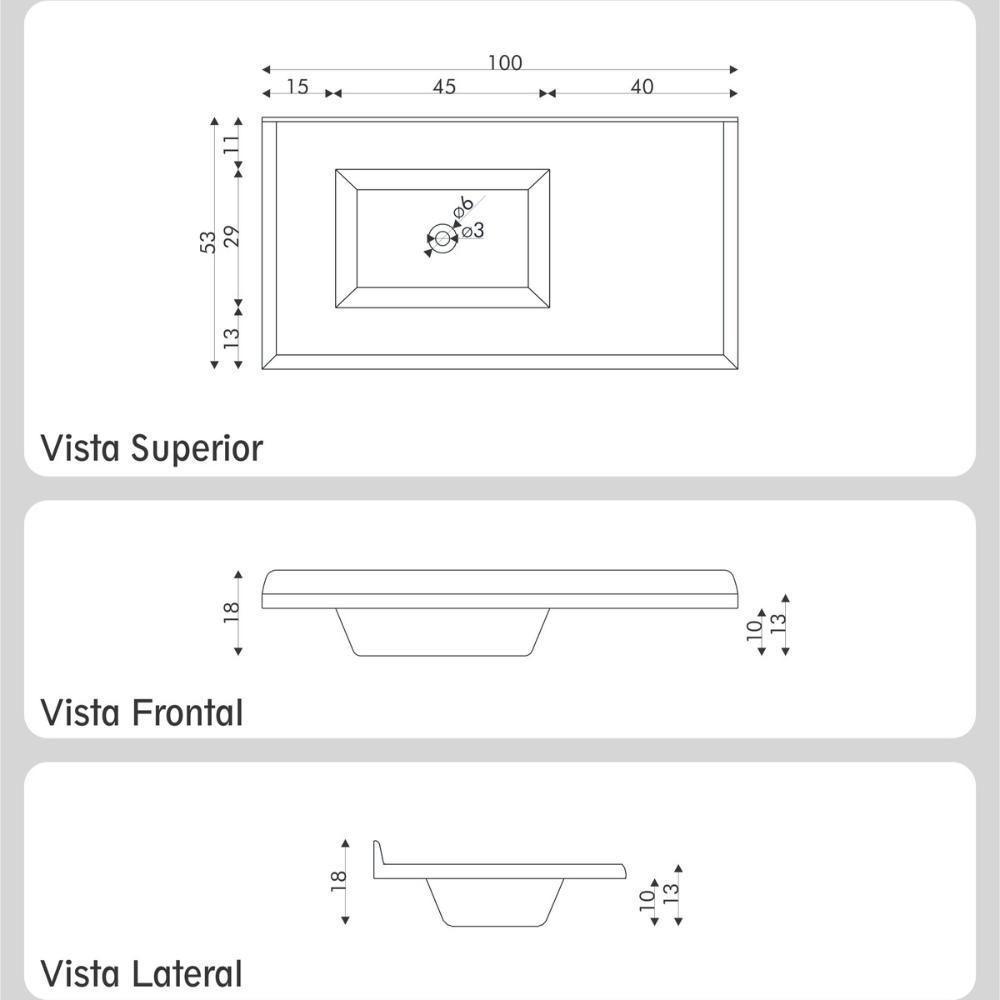 100
15
45
40
11
53
29
13
ø6
ø3

Vista Superior

18
10
13

Vista Frontal

18
10
13

Vista Lateral