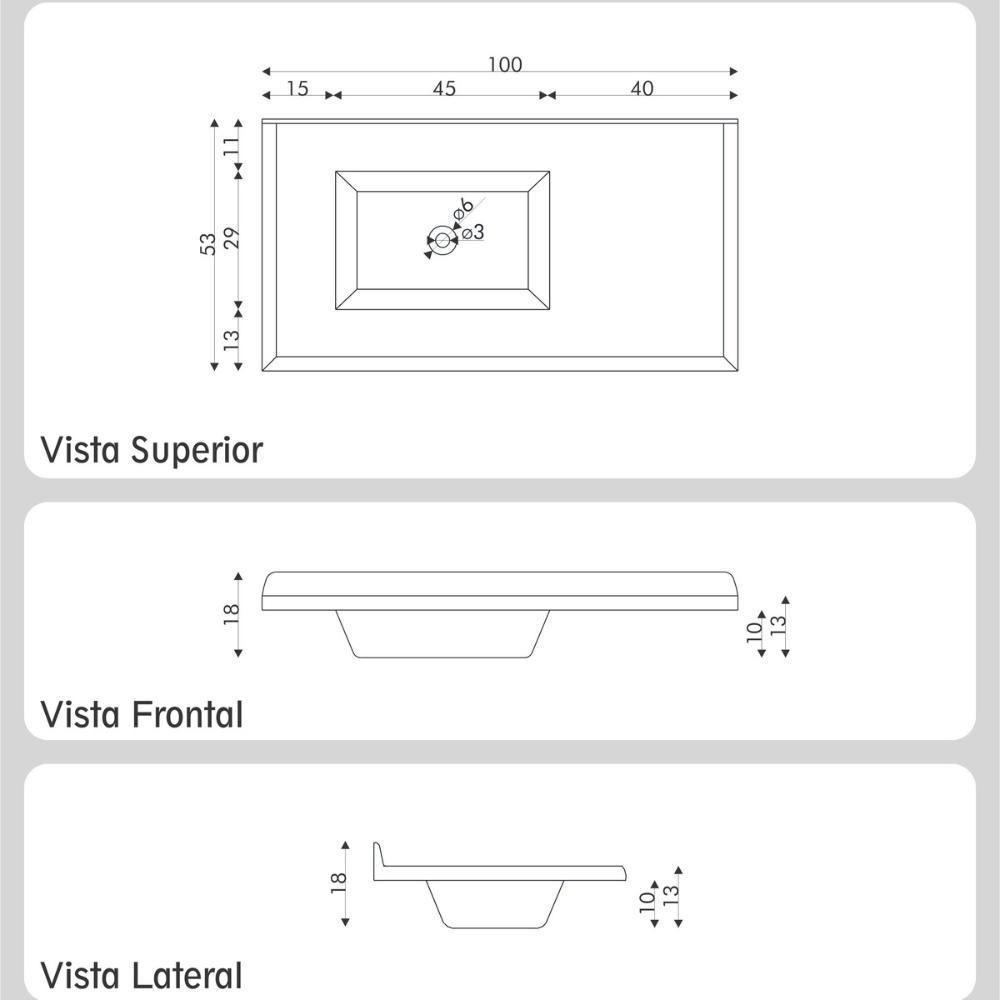 100
15
45
40
53
11
29
13
ø6
ø3

Vista Superior

18
10
13

Vista Frontal

18
10
13

Vista Lateral