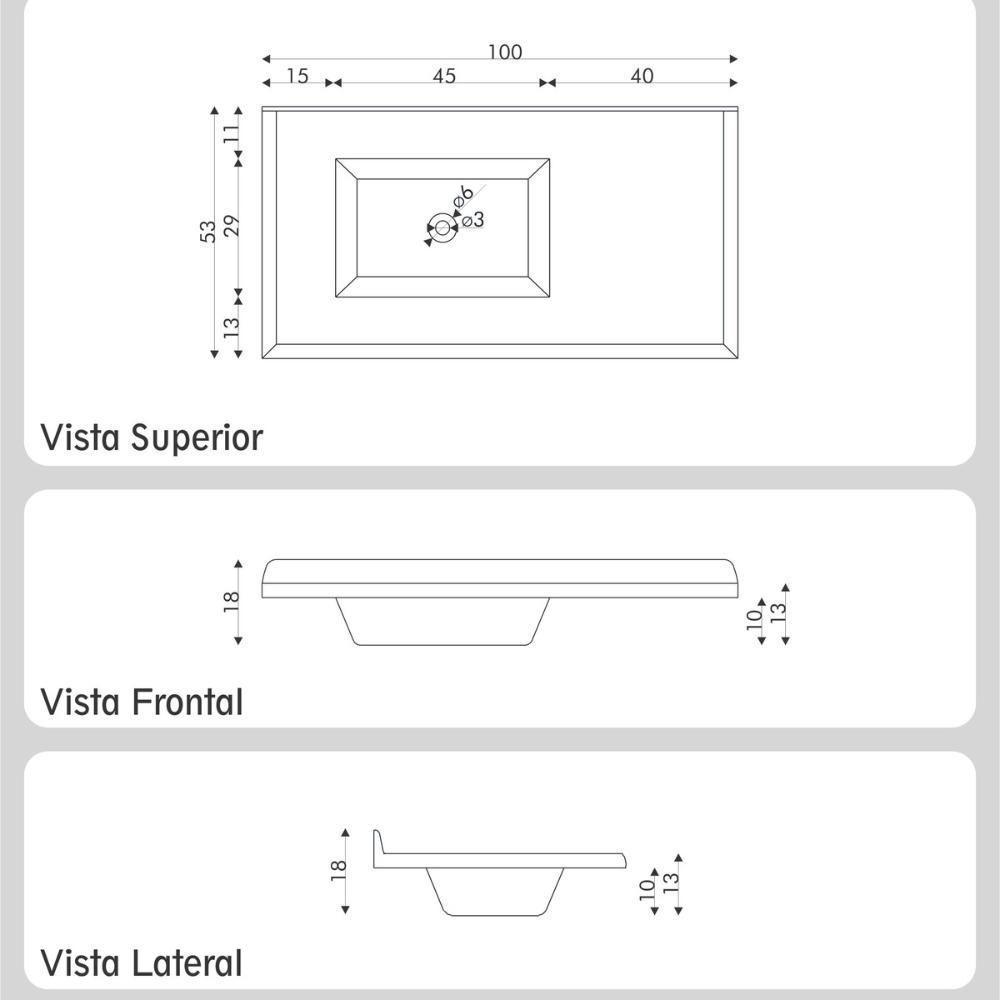 100
15
45
40
53
11
29
13
ø6
ø3

Vista Superior

18
10
13

Vista Frontal

18
10
13

Vista Lateral