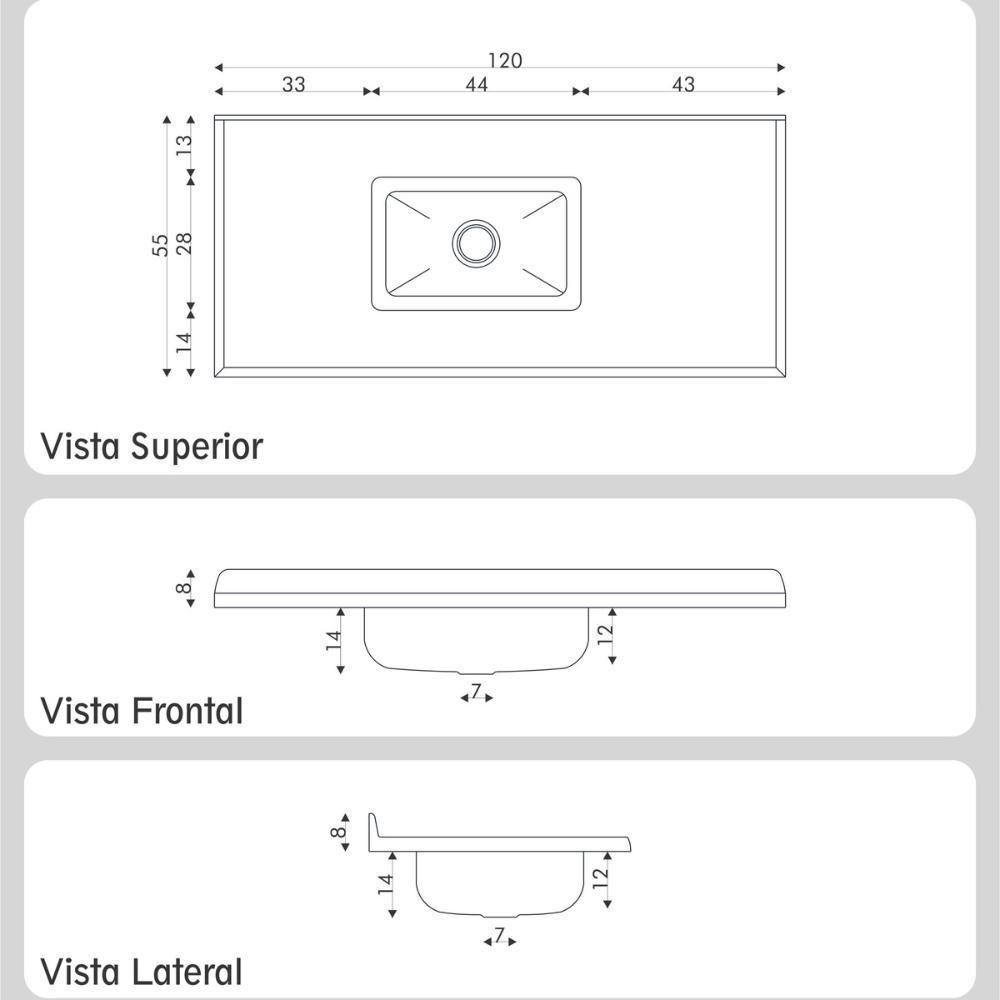 120
33
44
43
13
55
28
14

Vista Superior

8
14
12
7

Vista Frontal

8
14
12
7

Vista Lateral