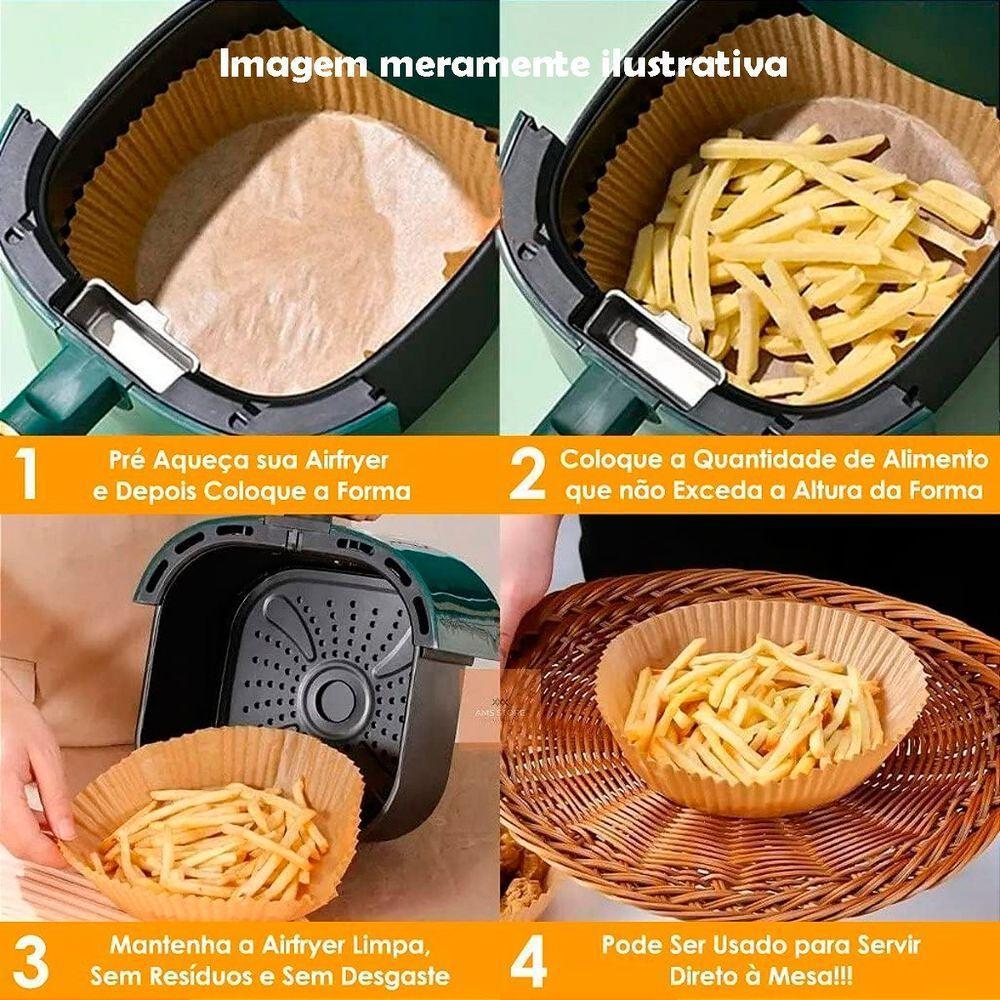 Imagem meramente ilustrativa

1 Pré Aqueça sua Airfryer e Depois Coloque a Forma

2 Coloque a Quantidade de Alimento que não Exceda a Altura da Forma

3 Mantenha a Airfryer Limpa, Sem Resíduos e Sem Desgaste

4 Pode Ser Usado para Servir Direto à Mesa!!!