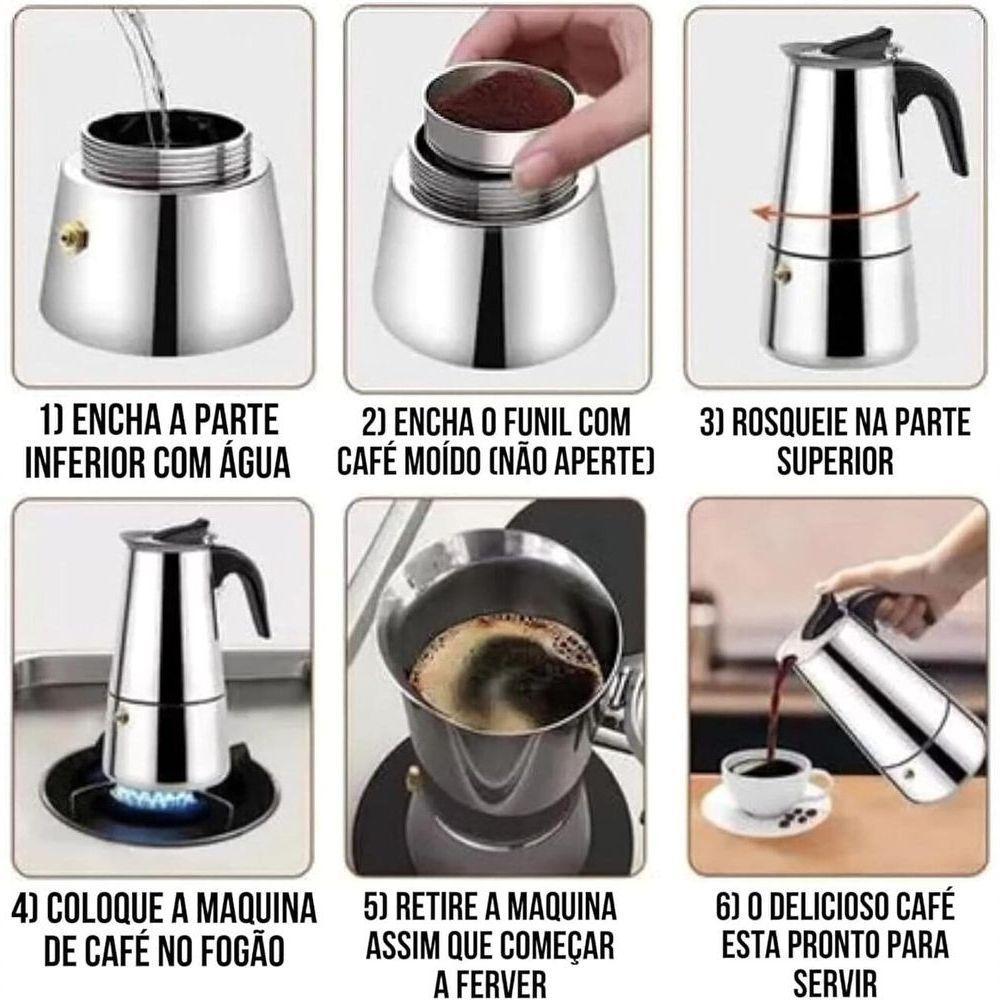 1) ENCHA A PARTE INFERIOR COM ÁGUA

2) ENCHA O FUNIL COM CAFÉ MOÍDO (NÃO APERTE)

3) ROSQUEIE NA PARTE SUPERIOR

4) COLOQUE A MAQUINA DE CAFÉ NO FOGÃO

5) RETIRE A MAQUINA ASSIM QUE COMEÇAR A FERVER

6) O DELICIOSO CAFÉ ESTA PRONTO PARA SERVIR