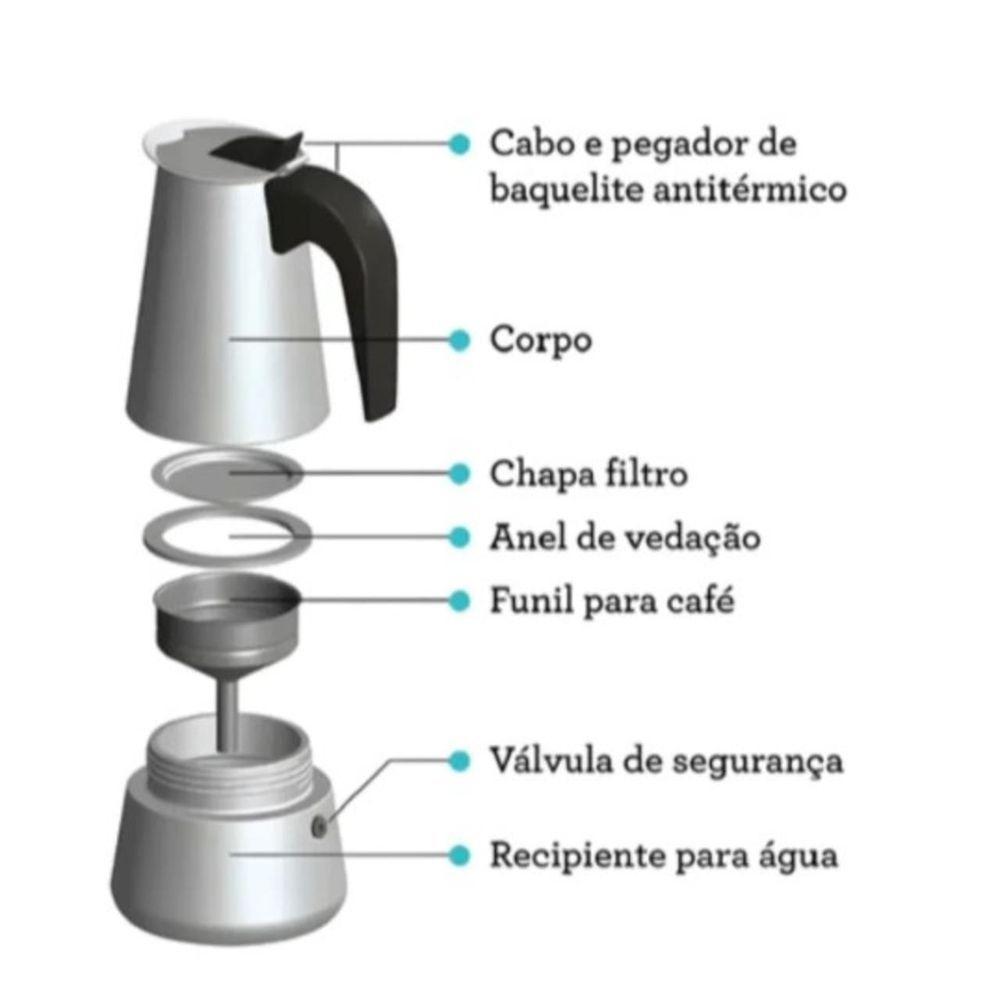 Cabo e pegador de baquelite antitérmico

Corpo

Chapa filtro

Anel de vedação

Funil para café

Válvula de segurança

Recipiente para água