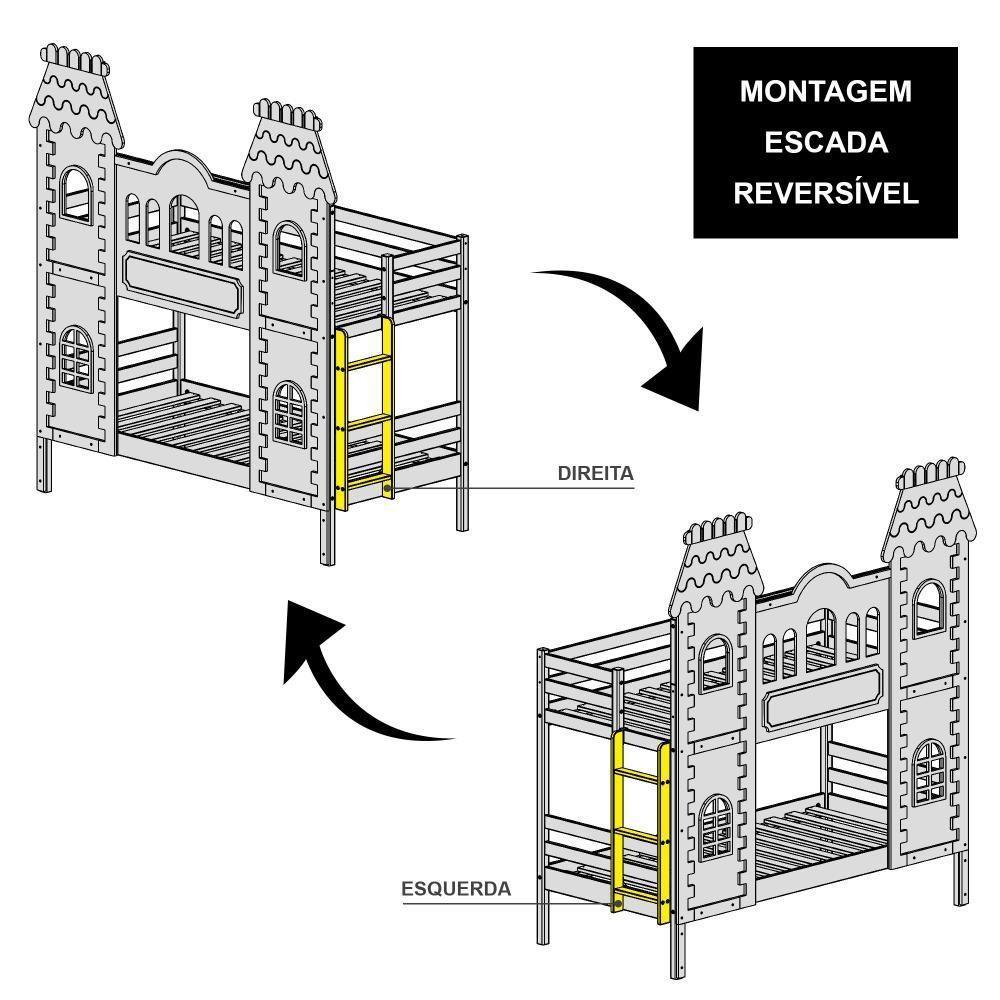 MONTAGEM
ESCADA
REVERSÍVEL

DIREITA

ESQUERDA