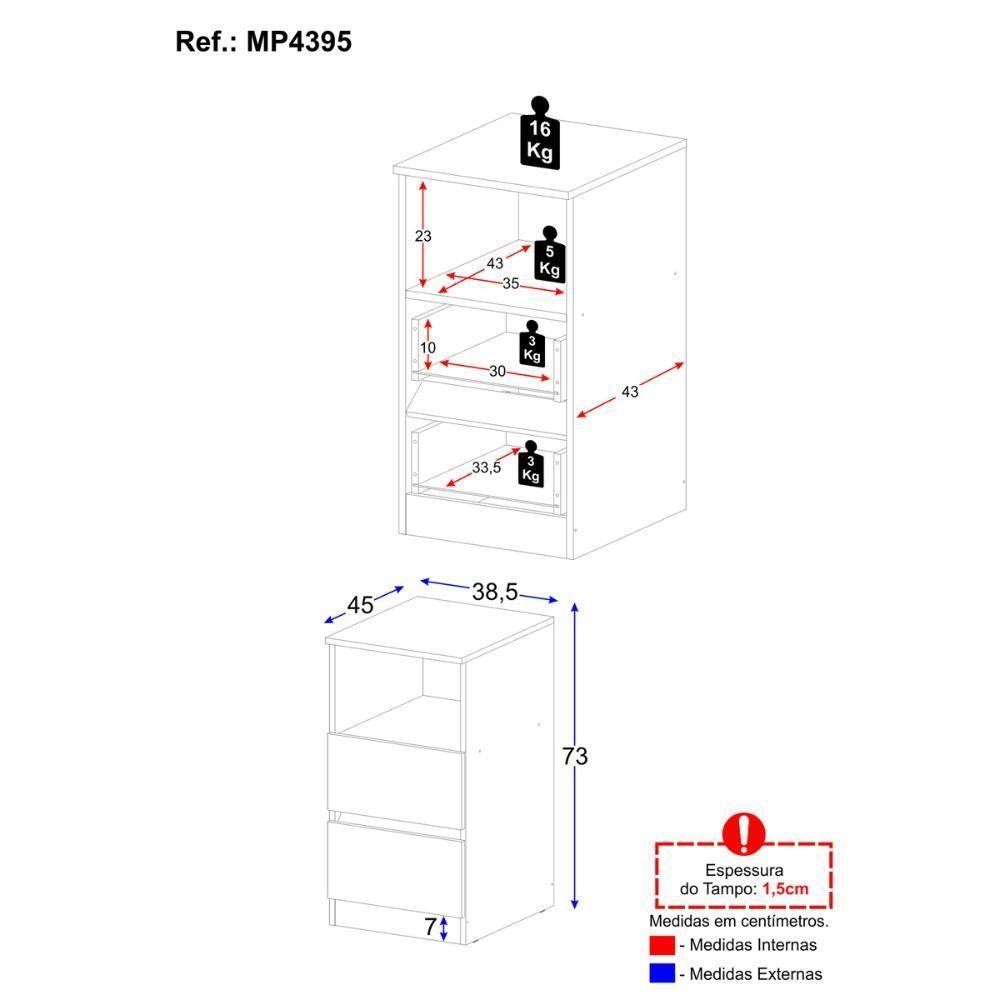 Ref.: MP4395

16 Kg

23

43

5 Kg

35

10

3 Kg

30

43

33,5

3 Kg

45

38,5

73

7

Espessura do Tampo: 1,5cm

Medidas em centímetros.

- Medidas Internas

- Medidas Externas