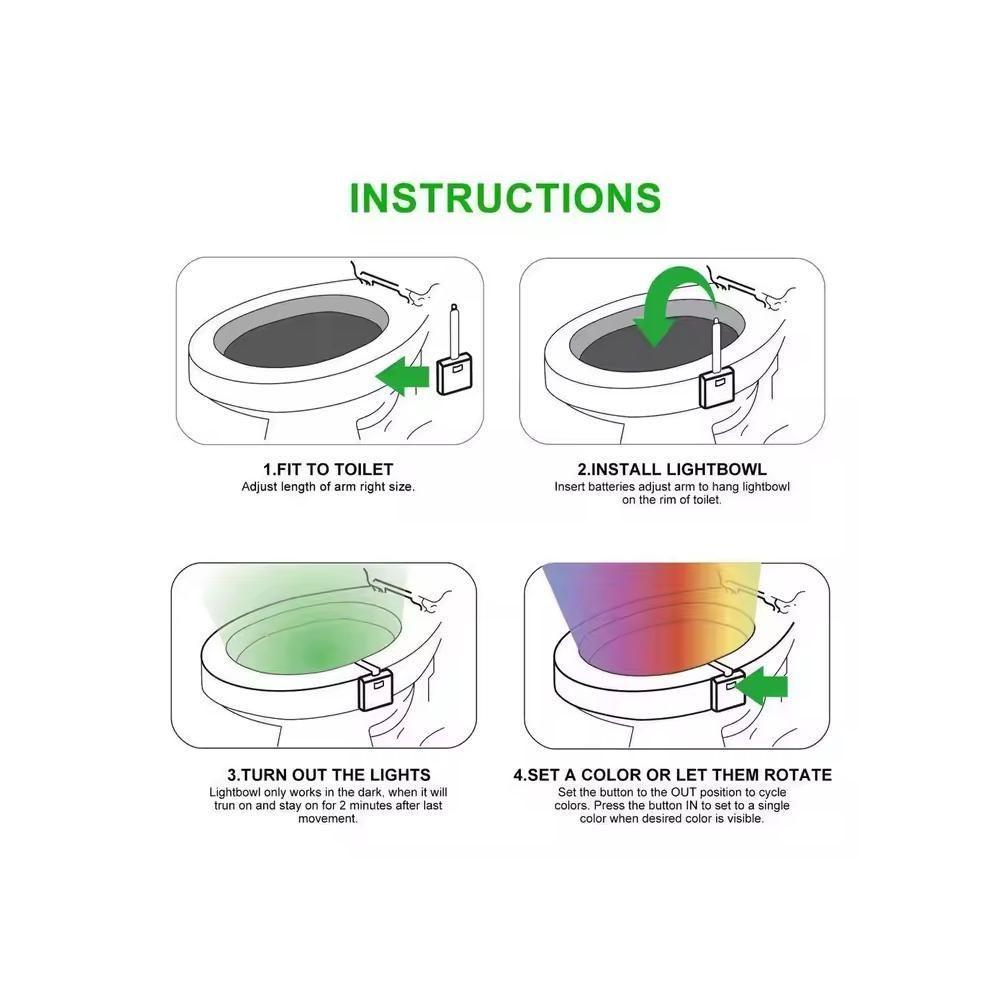 INSTRUCTIONS

1.FIT TO TOILET
Adjust length of arm right size.

2.INSTALL LIGHTBOWL
Insert batteries adjust arm to hang lightbowl on the rim of toilet.

3.TURN OUT THE LIGHTS
Lightbowl only works in the dark, when it will trun on and stay on for 2 minutes after last movement.

4.SET A COLOR OR LET THEM ROTATE
Set the button to the OUT position to cycle colors. Press the button IN to set to a single color when desired color is visible.