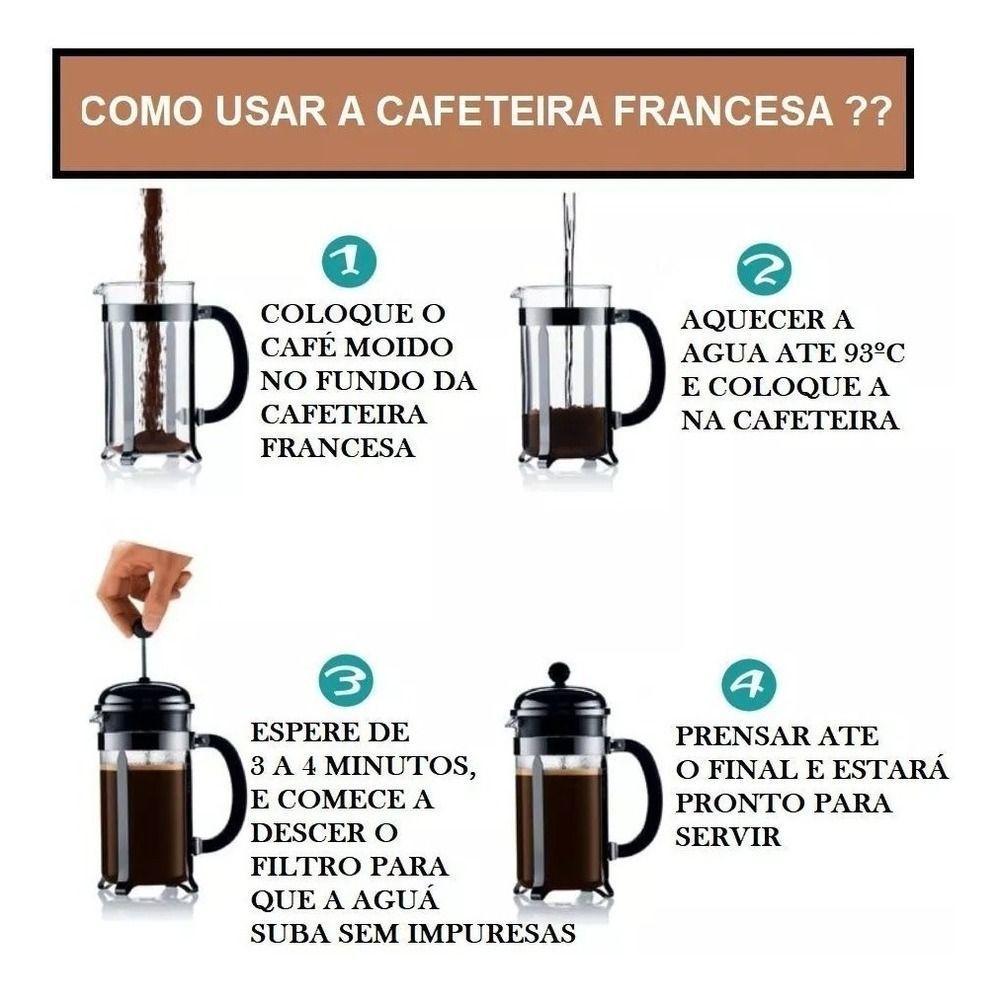 COMO USAR A CAFETEIRA FRANCESA ??

1

COLOQUE O CAFÉ MOIDO NO FUNDO DA CAFETEIRA FRANCESA

2

AQUECER A AGUA ATE 93ºC E COLOQUE A NA CAFETEIRA

3

ESPERE DE 3 A 4 MINUTOS, E COMECE A DESCER O FILTRO PARA QUE A AGUÁ SUBA SEM IMPURESAS

4

PRENSAR ATE O FINAL E ESTARÁ PRONTO PARA SERVIR