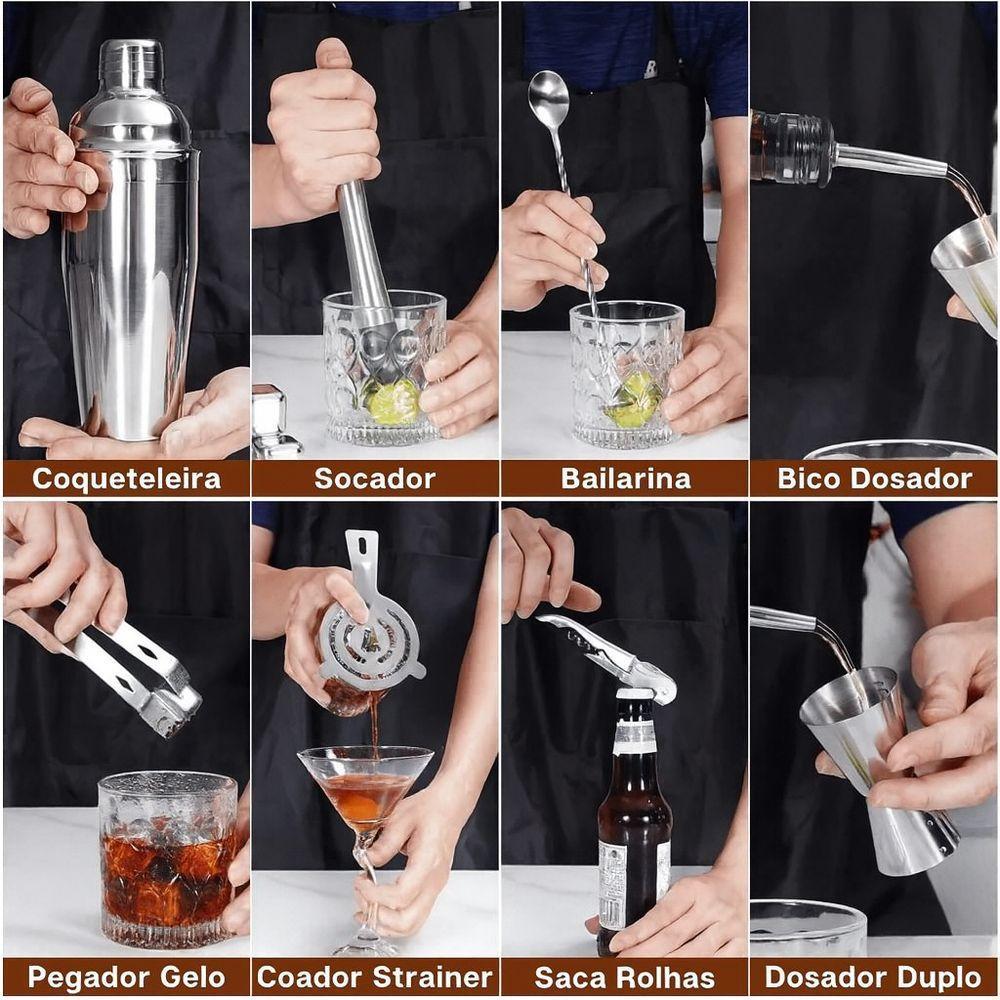 Coqueteleira

Socador

Bailarina

Bico Dosador

Pegador Gelo

Coador Strainer

Saca Rolhas

Dosador Duplo