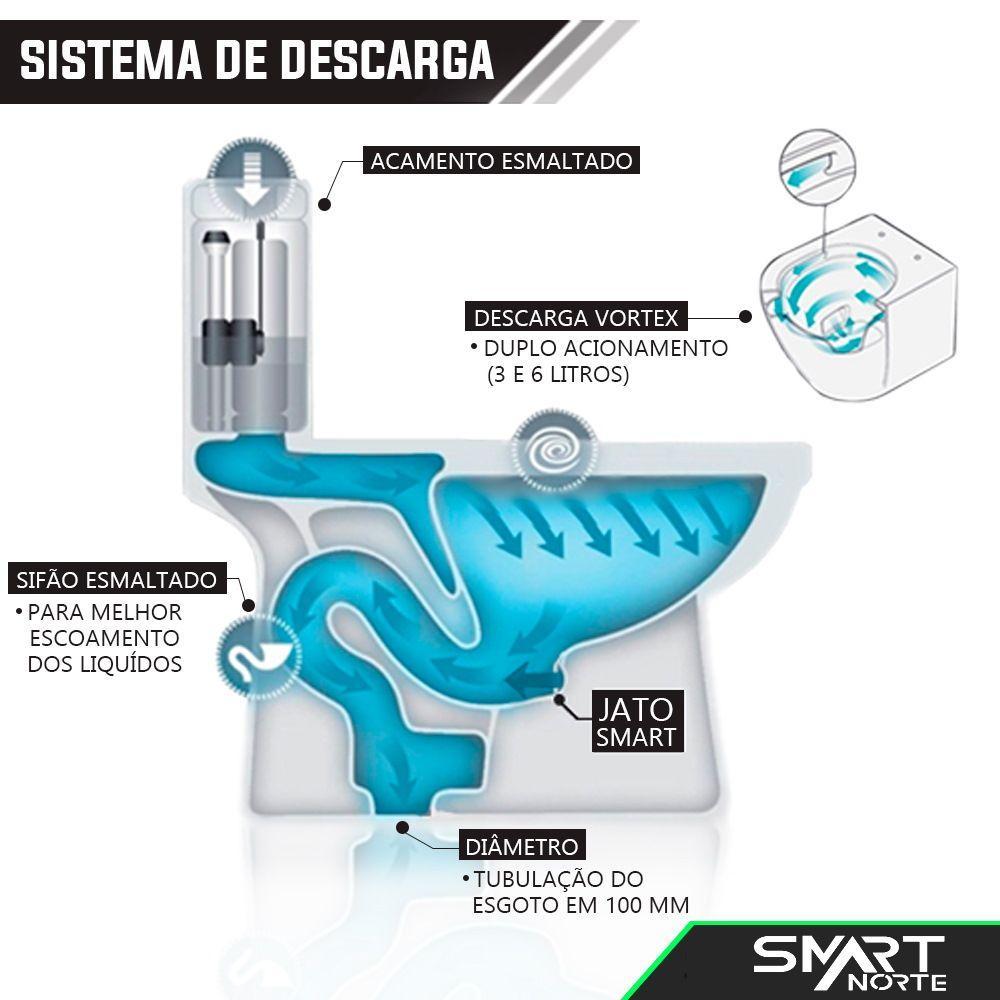 SISTEMA DE DESCARGA

ACAMENTO ESMALTADO

DESCARGA VORTEX
• DUPLO ACIONAMENTO (3 E 6 LITROS)

SIFÃO ESMALTADO
• PARA MELHOR ESCOAMENTO DOS LIQUÍDOS

JATO SMART

DIÂMETRO
• TUBULAÇÃO DO ESGOTO EM 100 MM

SMART NORTE