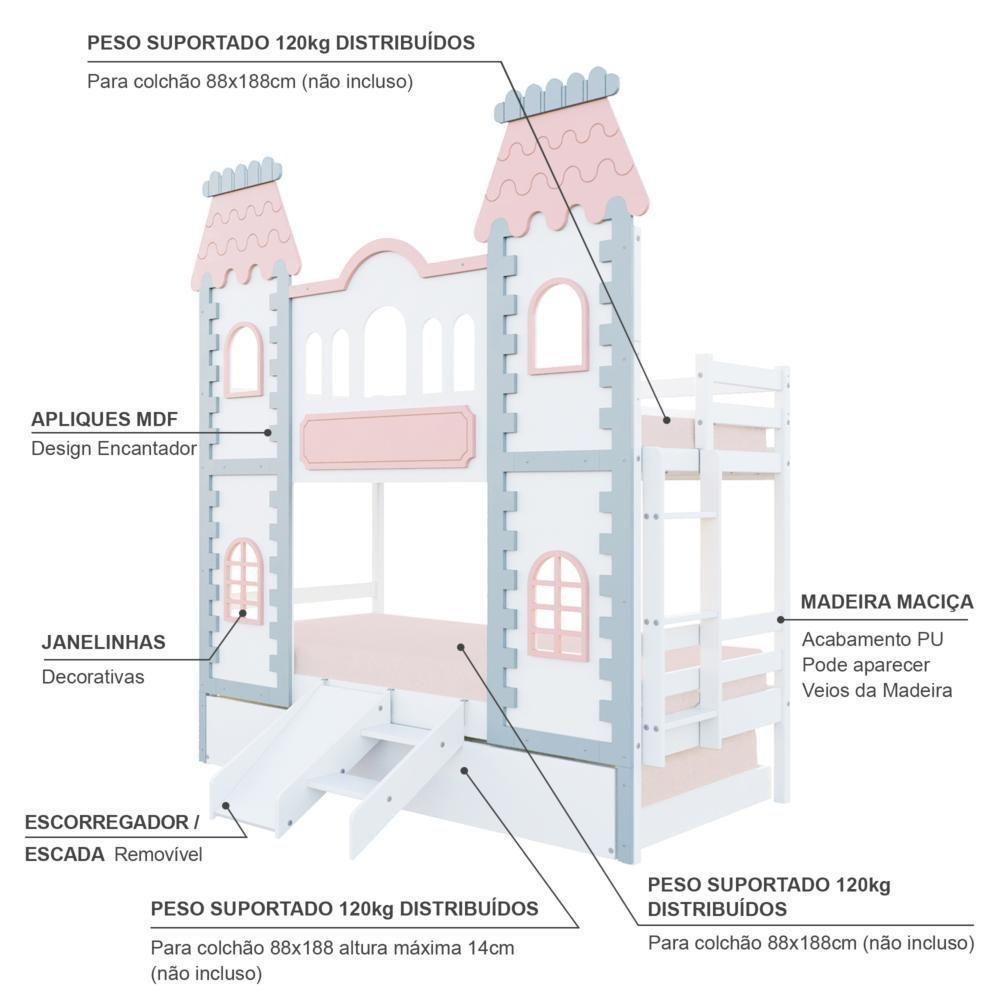 PESO SUPORTADO 120kg DISTRIBUÍDOS
Para colchão 88x188cm (não incluso)

APLIQUES MDF
Design Encantador

JANELINHAS
Decorativas

MADEIRA MACIÇA
Acabamento PU
Pode aparecer
Veios da Madeira

ESCORREGADOR /
ESCADA Removível

PESO SUPORTADO 120kg DISTRIBUÍDOS
Para colchão 88x188 altura máxima 14cm
(não incluso)

PESO SUPORTADO 120kg
DISTRIBUÍDOS
Para colchão 88x188cm (não incluso)