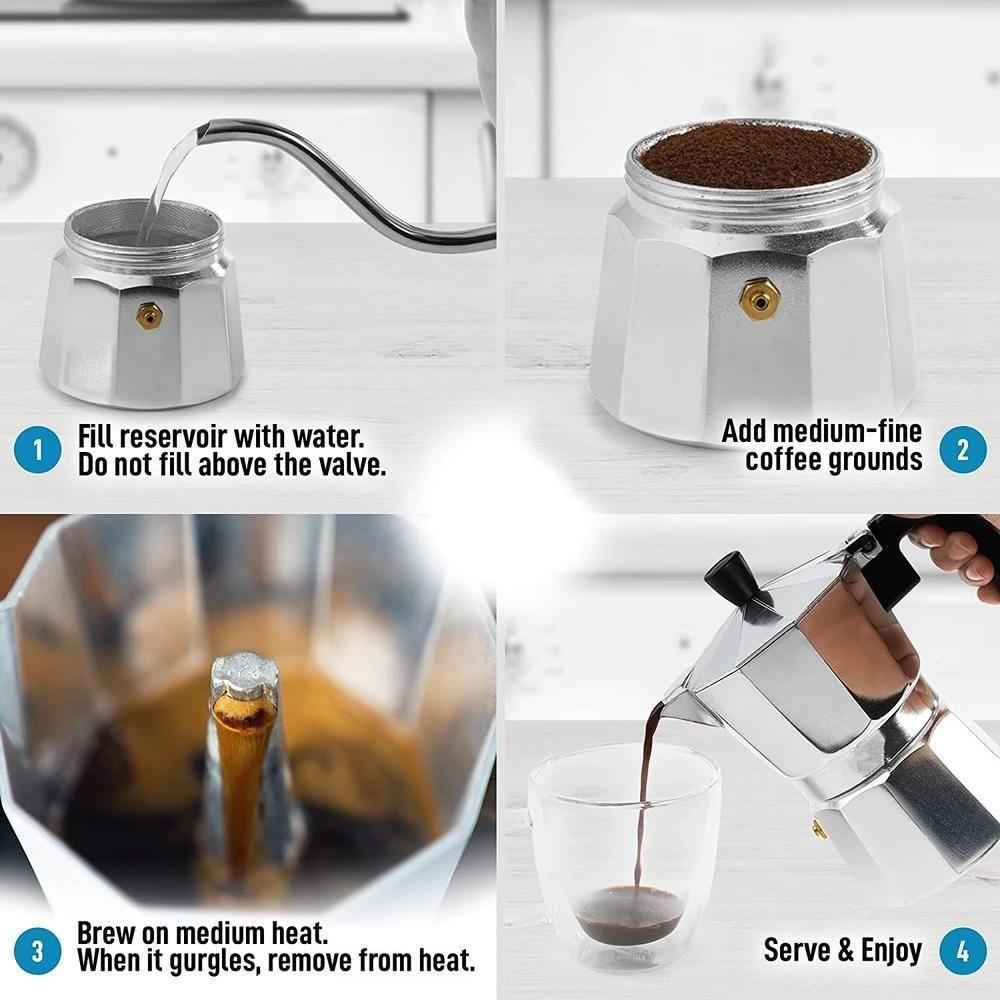 1 Fill reservoir with water. Do not fill above the valve.

Add medium-fine coffee grounds 2

3 Brew on medium heat. When it gurgles, remove from heat.

Serve & Enjoy 4