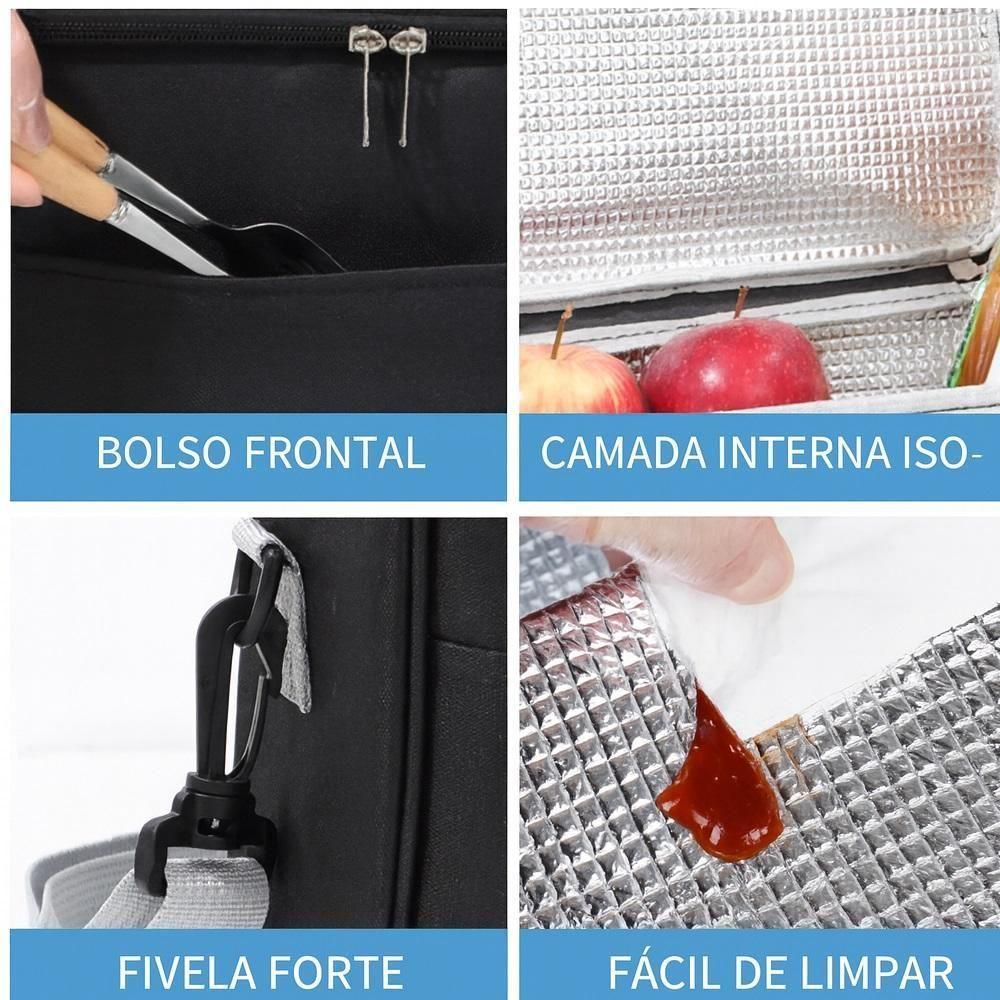 BOLSO FRONTAL

CAMADA INTERNA ISO-

FIVELA FORTE

FÁCIL DE LIMPAR