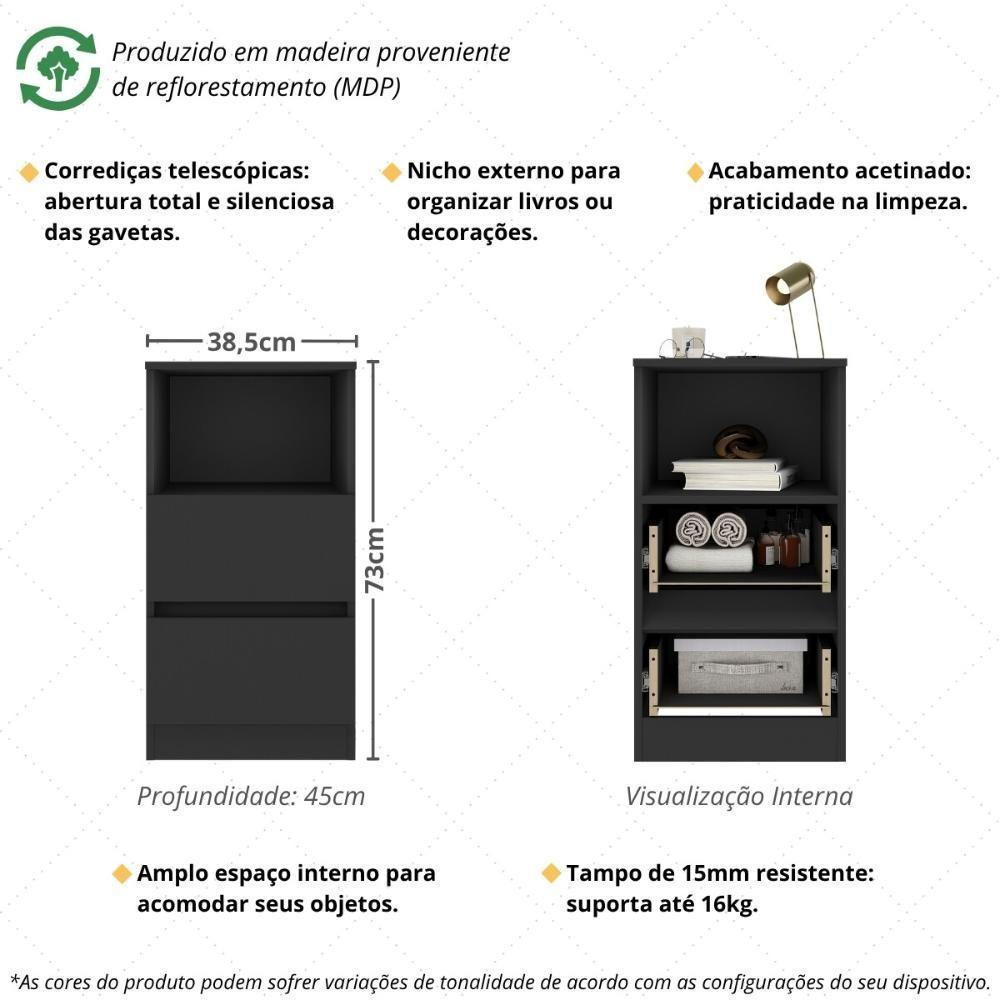 Produzido em madeira proveniente de reflorestamento (MDP)

Corrediças telescópicas: abertura total e silenciosa das gavetas.

Nicho externo para organizar livros ou decorações.

Acabamento acetinado: praticidade na limpeza.

38,5cm

73cm

Profundidade: 45cm

Visualização Interna

Amplo espaço interno para acomodar seus objetos.

Tampo de 15mm resistente: suporta até 16kg.

*As cores do produto podem sofrer variações de tonalidade de acordo com as configurações do seu dispositivo.