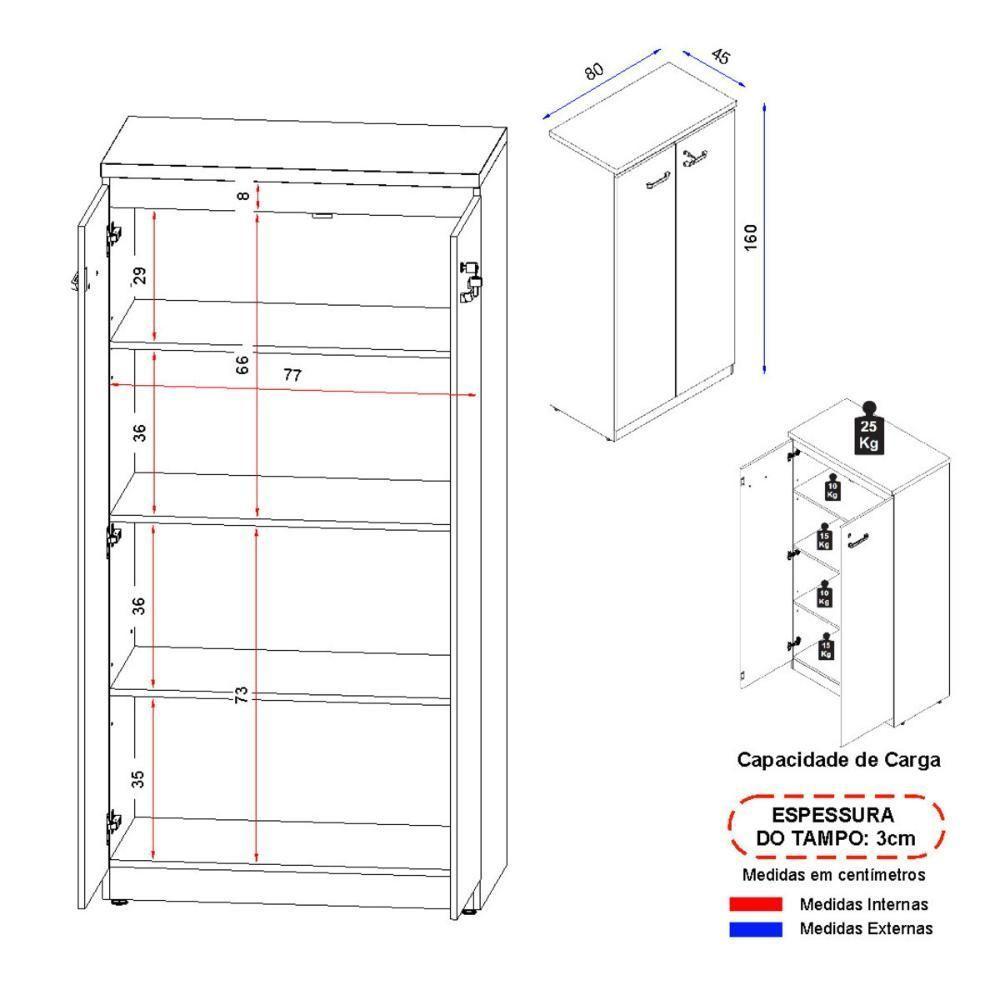 8
29
66
77
36
36
73
35
80
45
160
25 Kg
10 Kg
15 Kg
10 Kg
15 Kg
Capacidade de Carga
ESPESSURA DO TAMPO: 3cm
Medidas em centímetros
Medidas Internas
Medidas Externas